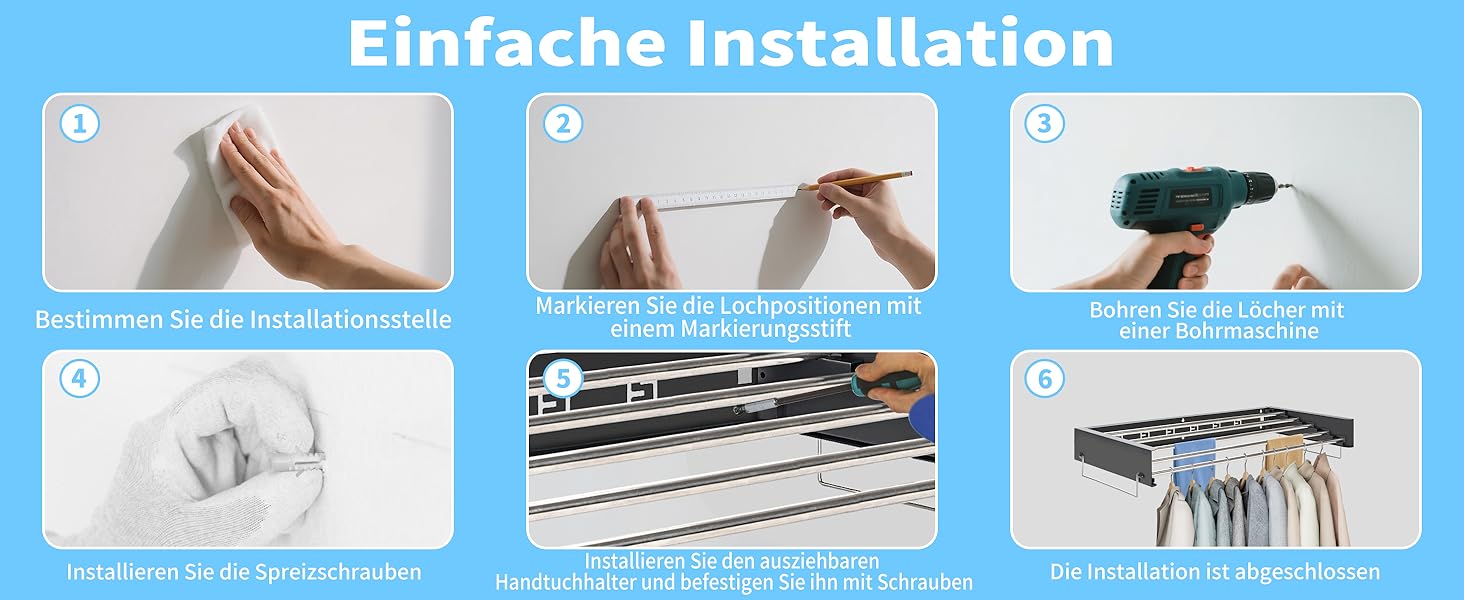 Einfache Installation

1

Bestimmen Sie die Installationsstelle

2

Markieren Sie die Lochpositionen mit einem Markierungsstift

3

Bohren Sie die Löcher mit einer Bohrmaschine

4

Installieren Sie die Spreizschrauben

5

Installieren Sie den ausziehbaren Handtuchhalter und befestigen Sie ihn mit Schrauben

6

Die Installation ist abgeschlossen