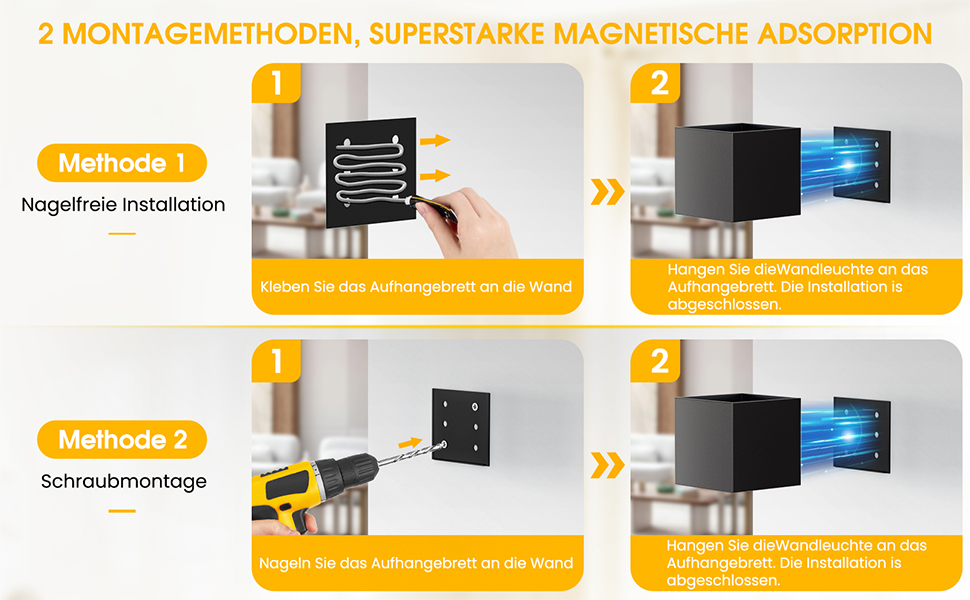 2 MONTAGEMETHODEN, SUPERSTARKE MAGNETISCHE ADSORPTION

Methode 1

Nagelfreie Installation

1

Kleben Sie das Aufhangebrett an die Wand

2

Hangen Sie dieWandleuchte an das Aufhangebrett. Die Installation is abgeschlossen.

Methode 2

Schraubmontage

1

Nageln Sie das Aufhangebrett an die Wand

2

Hangen Sie dieWandleuchte an das Aufhangebrett. Die Installation is abgeschlossen.