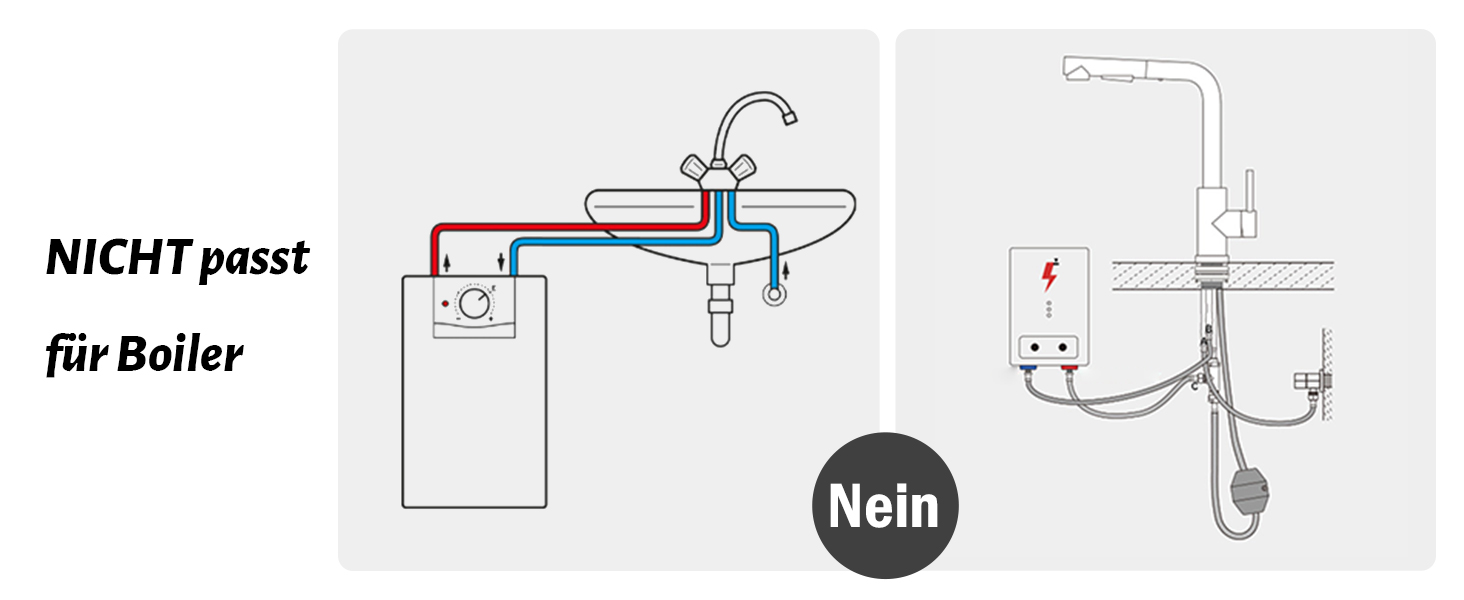 NICHT passt
für Boiler

Nein