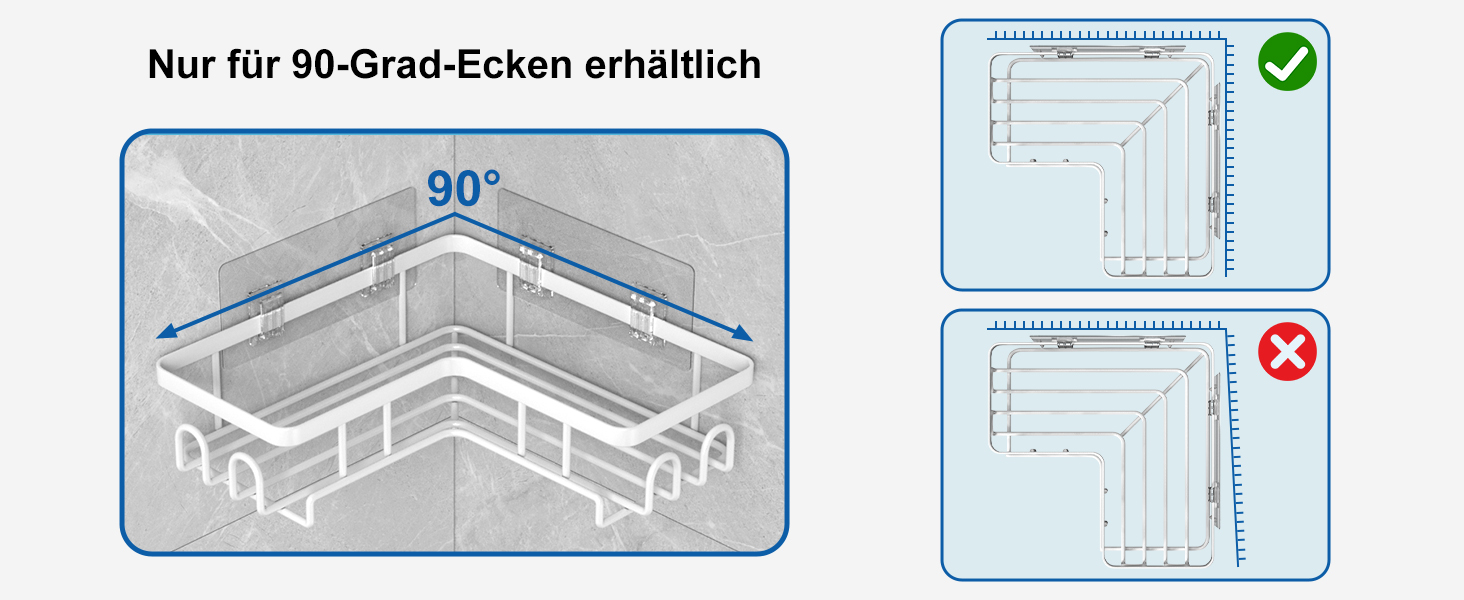 Nur für 90-Grad-Ecken erhältlich

90°