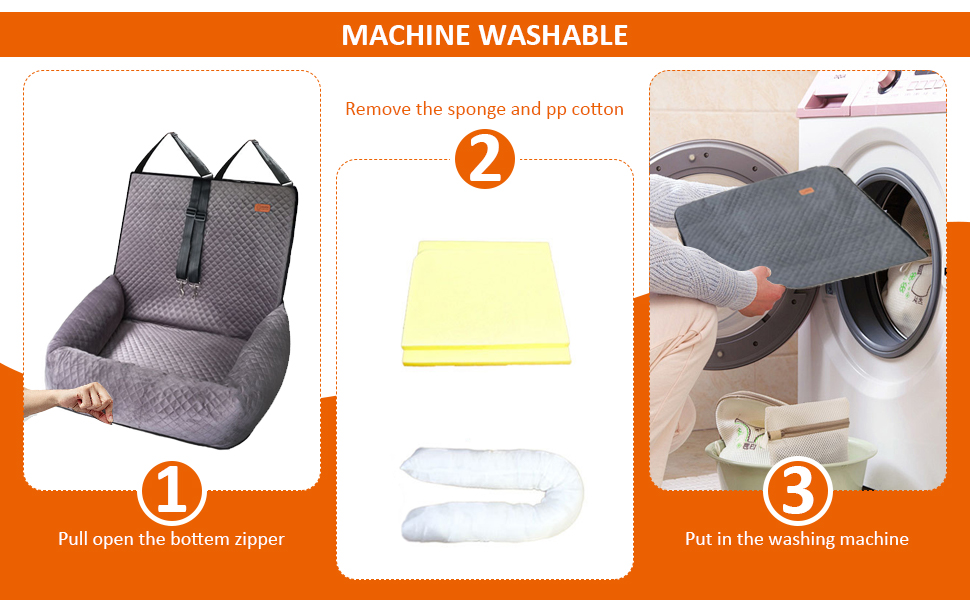 MACHINE WASHABLE

1

Pull open the bottem zipper

Remove the sponge and pp cotton

2

3

Put in the washing machine