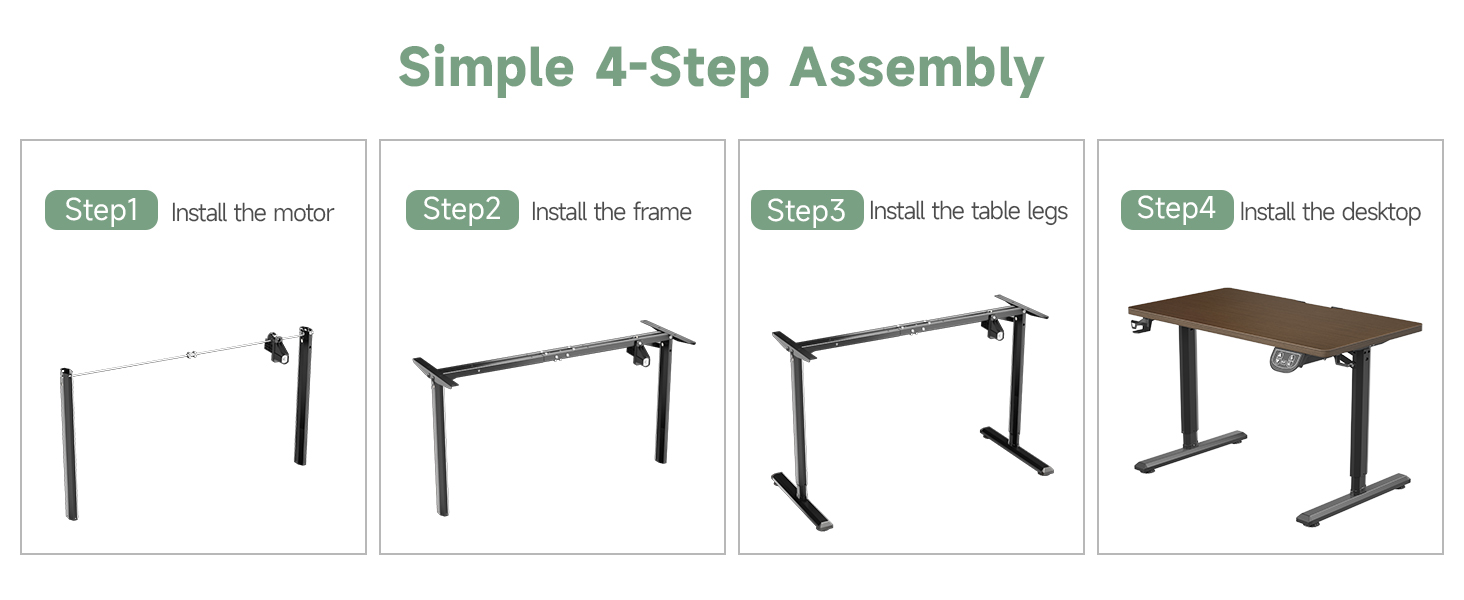 Simple 4-Step Assembly

Step1 Install the motor

Step2 Install the frame

Step3 Install the table legs

Step4 Install the desktop