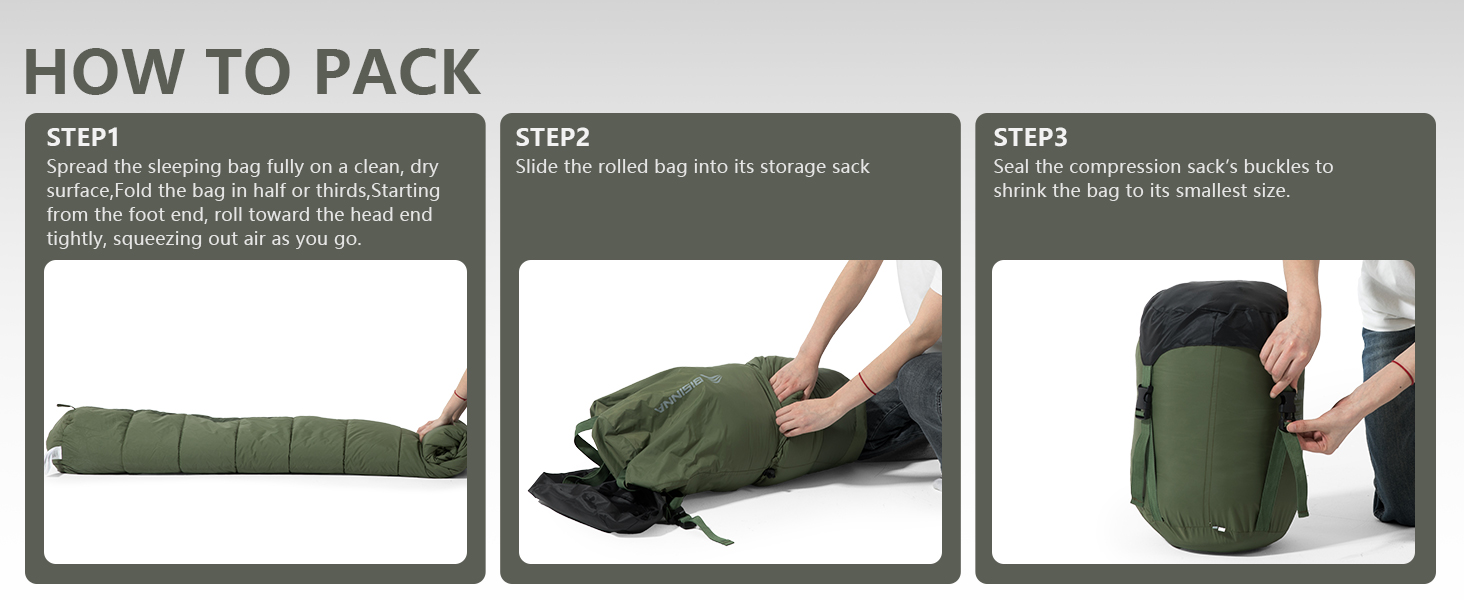 HOW TO PACK

STEP1
Spread the sleeping bag fully on a clean, dry surface,Fold the bag in half or thirds,Starting from the foot end, roll toward the head end tightly, squeezing out air as you go.

STEP2
Slide the rolled bag into its storage sack

BISINNA

STEP3
Seal the compression sack's buckles to shrink the bag to its smallest size.