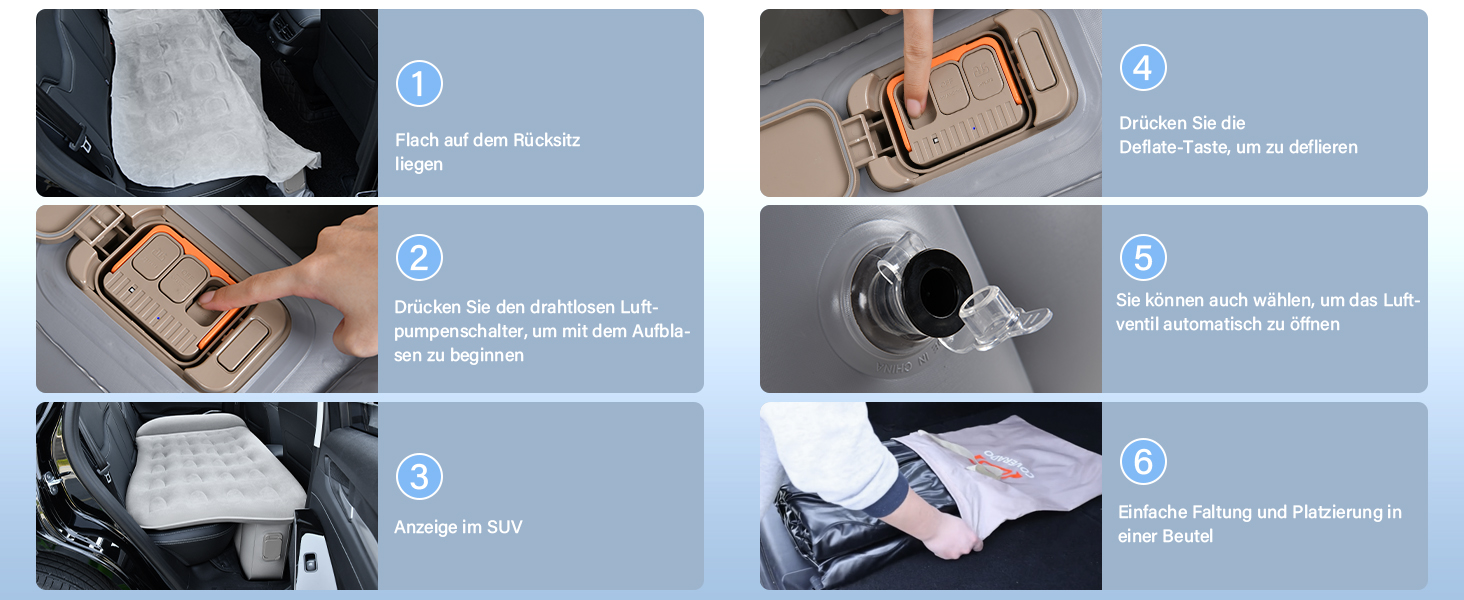 1

Flach auf dem Rücksitz liegen

2

Drücken Sie den drahtlosen Luftpumpenschalter, um mit dem Aufblasen zu beginnen

3

Anzeige im SUV

4

Drücken Sie die Deflate-Taste, um zu deflieren

5

Sie können auch wählen, um das Luftventil automatisch zu öffnen

IN CHINA

6

Einfache Faltung und Platzierung in einer Beutel