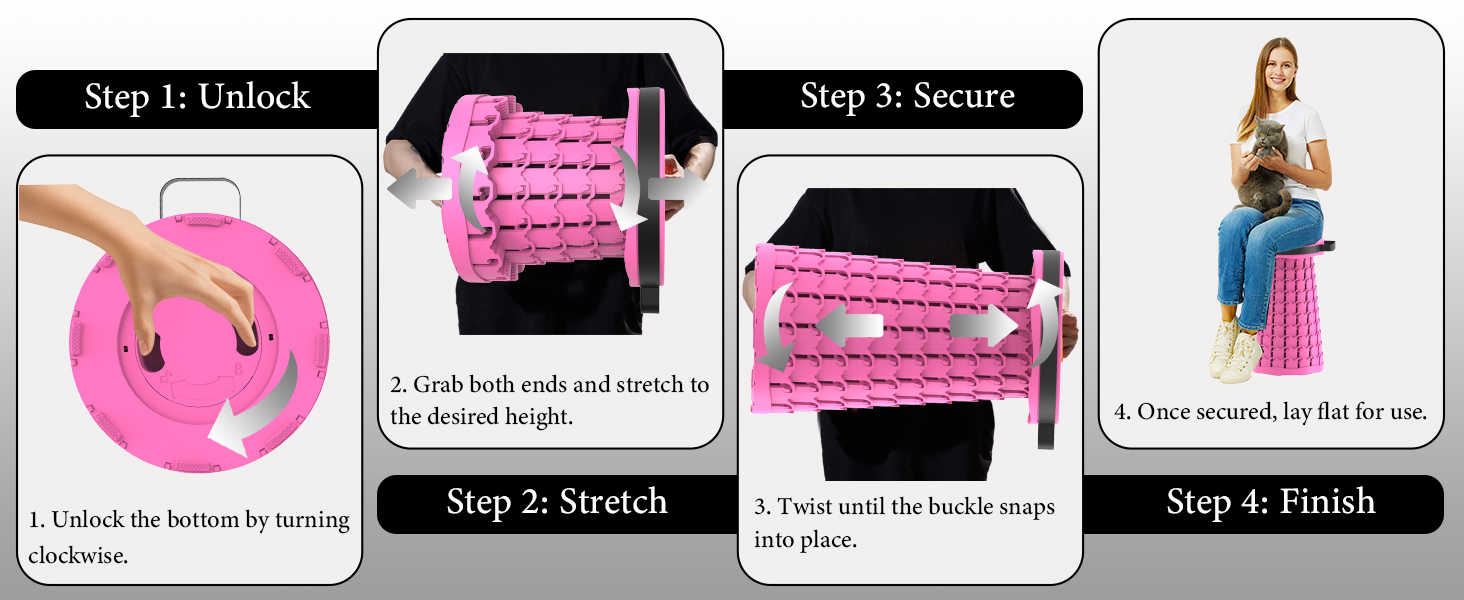 Step 1: Unlock

1. Unlock the bottom by turning clockwise.

2. Grab both ends and stretch to the desired height.

Step 2: Stretch

Step 3: Secure

3. Twist until the buckle snaps into place.

4. Once secured, lay flat for use.

Step 4: Finish