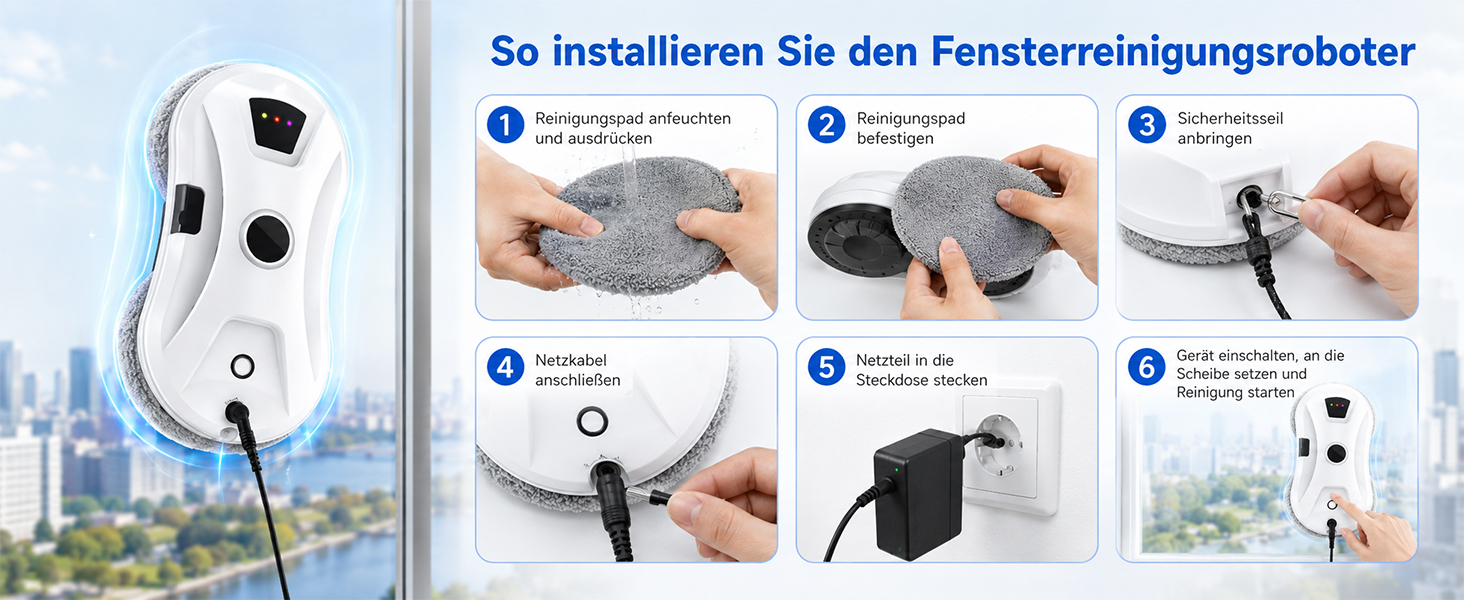 So installieren Sie den Fensterreinigungsroboter

1 Reinigungspad anfeuchten und ausdrücken

2 Reinigungspad befestigen

3 Sicherheitsseil anbringen

4 Netzkabel anschließen

5 Netzteil in die Steckdose stecken

6 Gerät einschalten, an die Scheibe setzen und Reinigung starten