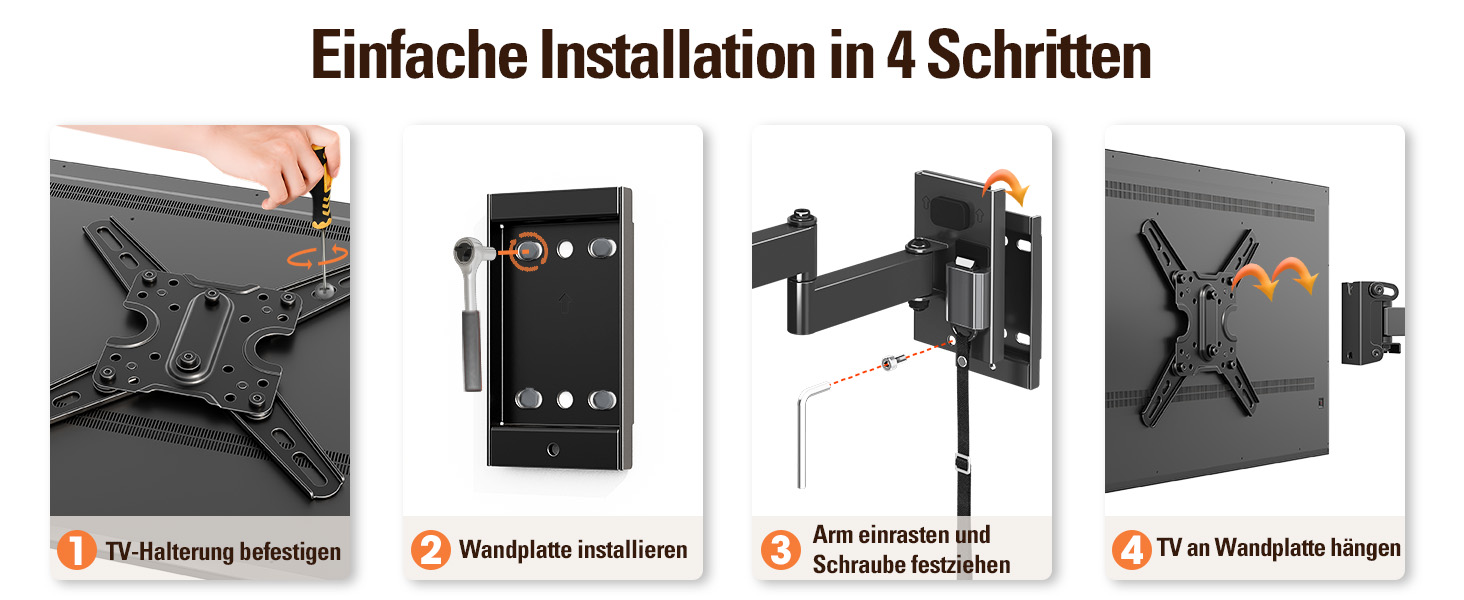 Einfache Installation in 4 Schritten

1 TV-Halterung befestigen

2 Wandplatte installieren

3 Arm einrasten und Schraube festziehen

4 TV an Wandplatte hängen