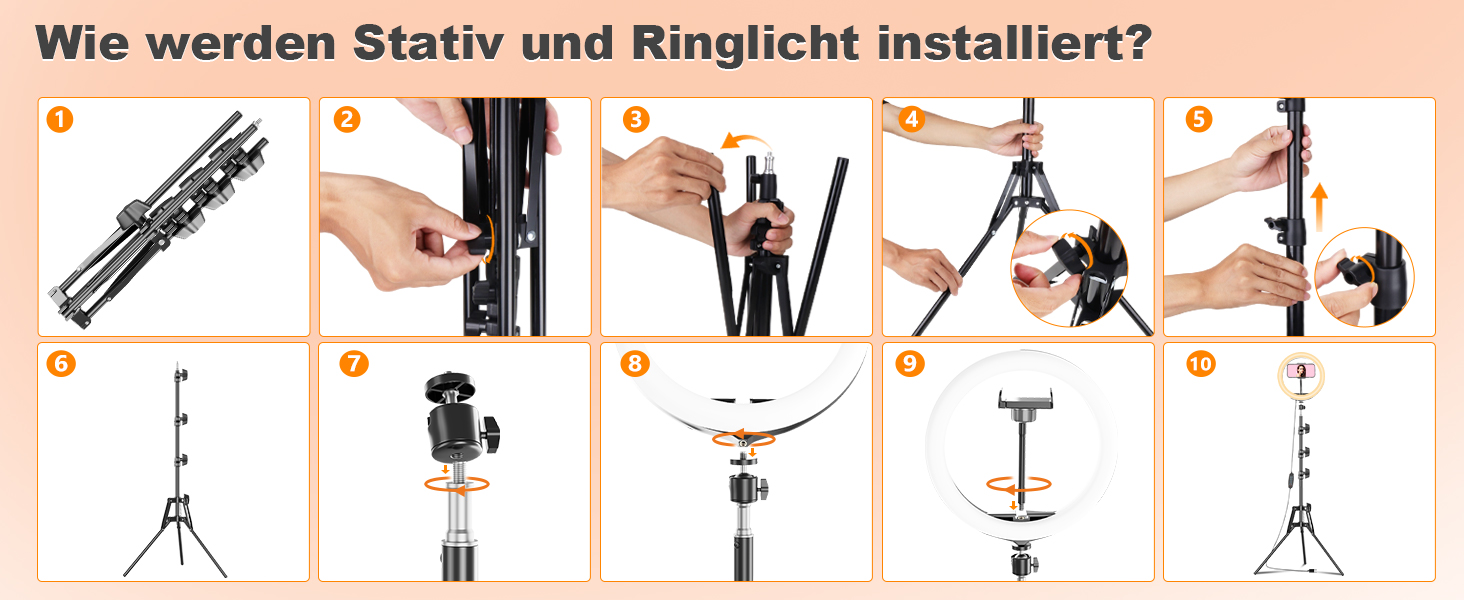 Wie werden Stativ und Ringlicht installiert?

1

2

3

4

5

6

7

8

9

10