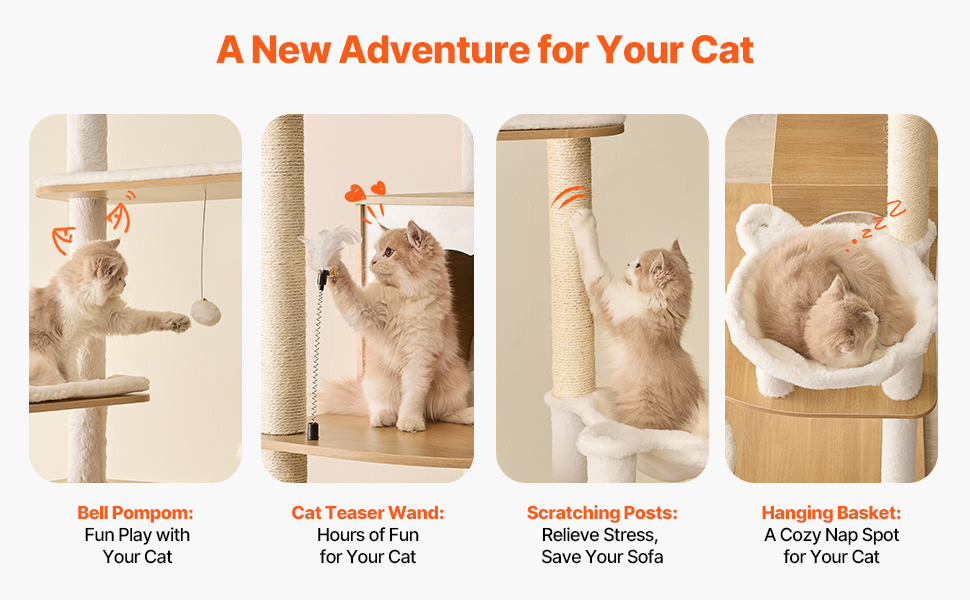 A New Adventure for Your Cat

Bell Pompom:
Fun Play with Your Cat

Cat Teaser Wand:
Hours of Fun for Your Cat

Scratching Posts:
Relieve Stress, Save Your Sofa

Hanging Basket:
A Cozy Nap Spot for Your Cat