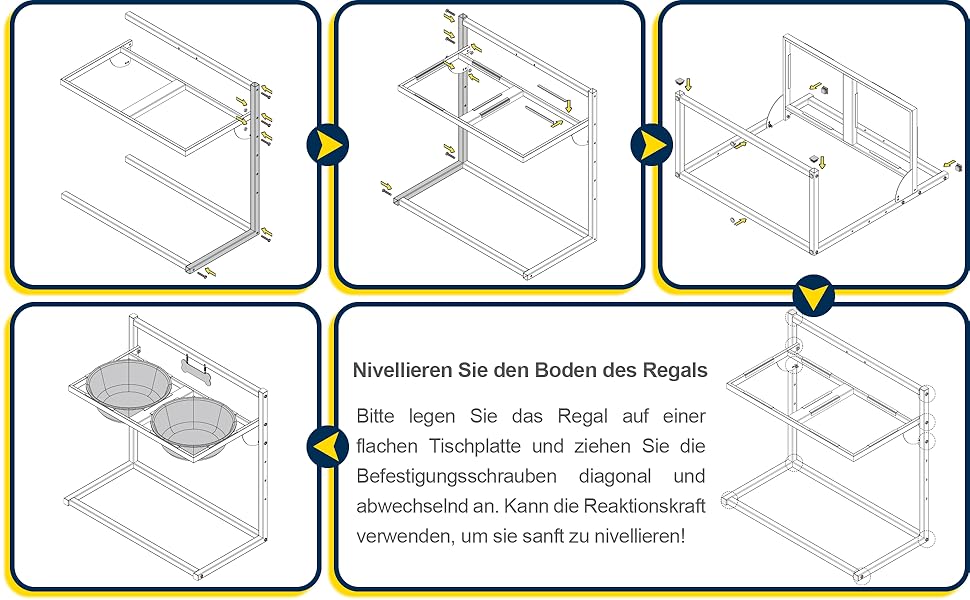 Nivellieren Sie den Boden des Regals

Bitte legen Sie das Regal auf einer flachen Tischplatte und ziehen Sie die Befestigungsschrauben diagonal und abwechselnd an. Kann die Reaktionskraft verwenden, um sie sanft zu nivellieren!