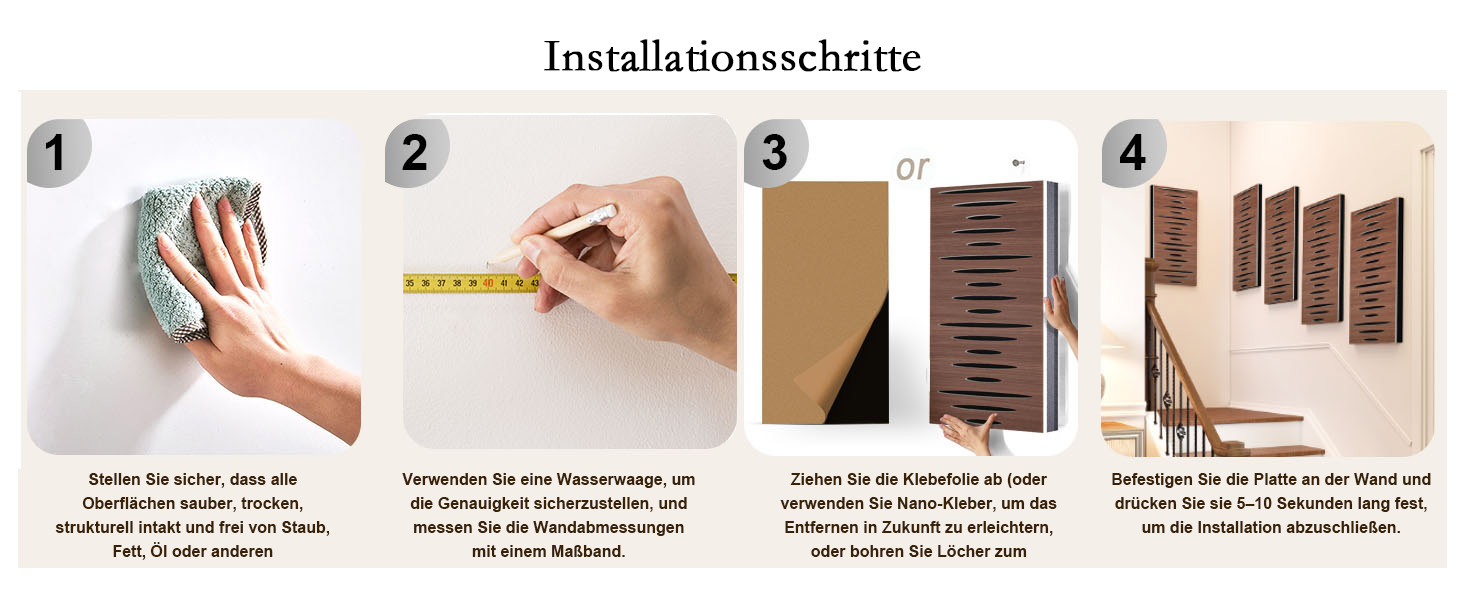 Installationsschritte

1

Stellen Sie sicher, dass alle Oberflächen sauber, trocken, strukturell intakt und frei von Staub, Fett, Öl oder anderen

2

35 36 37 38 39 40 41 42 43

Verwenden Sie eine Wasserwaage, um die Genauigkeit sicherzustellen, und messen Sie die Wandabmessungen mit einem Maßband.

3

or

Ziehen Sie die Klebefolie ab (oder verwenden Sie Nano-Kleber, um das Entfernen in Zukunft zu erleichtern, oder bohren Sie Löcher zum

4

Befestigen Sie die Platte an der Wand und drücken Sie sie 5–10 Sekunden lang fest, um die Installation abzuschließen.