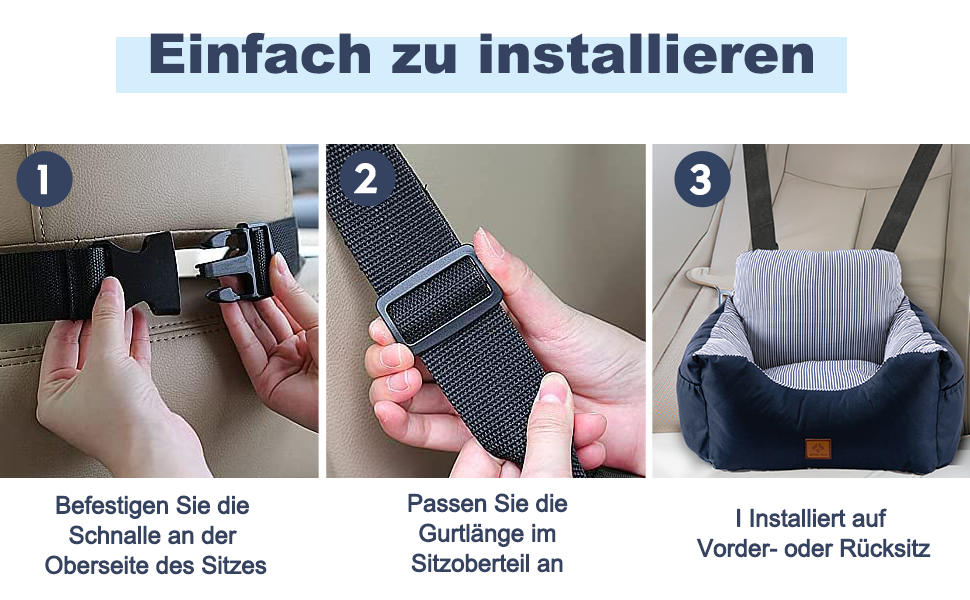 Einfach zu installieren

1

Befestigen Sie die Schnalle an der Oberseite des Sitzes

2

Passen Sie die Gurtlänge im Sitzoberteil an

3

I Installiert auf Vorder- oder Rücksitz