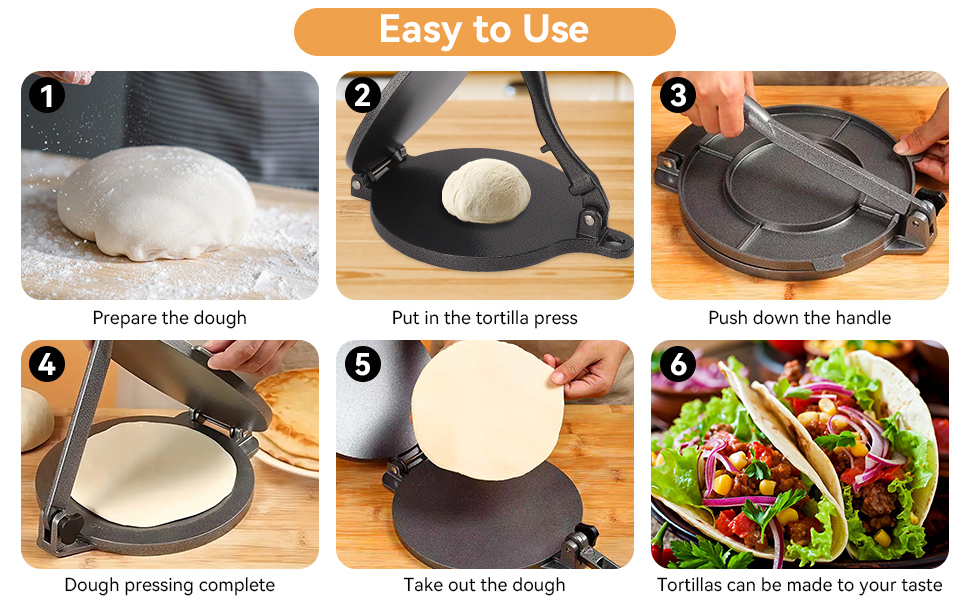 Easy to Use

1
Prepare the dough

2
Put in the tortilla press

3
Push down the handle

4
Dough pressing complete

5
Take out the dough

6
Tortillas can be made to your taste