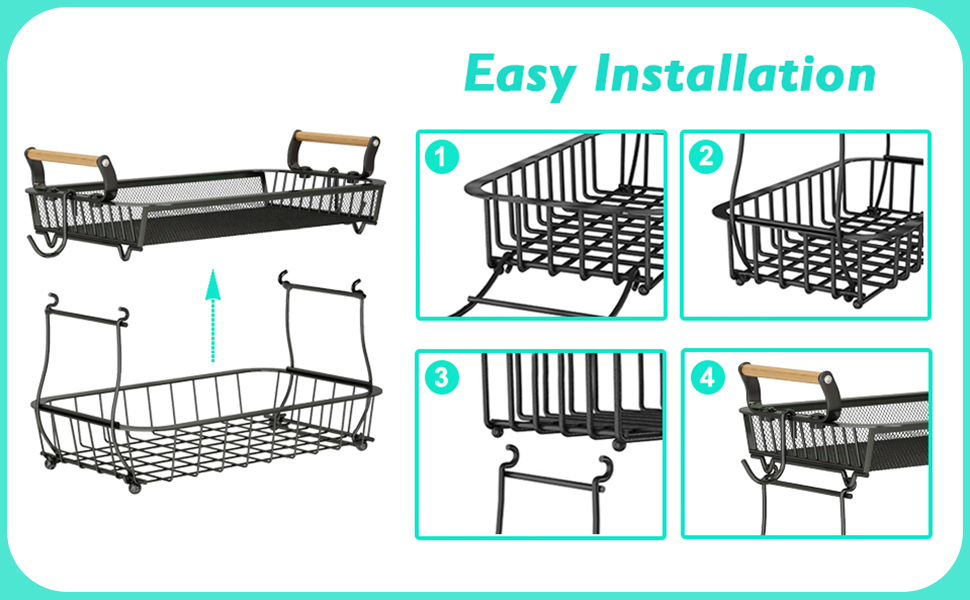 Easy Installation

1

2

3

4