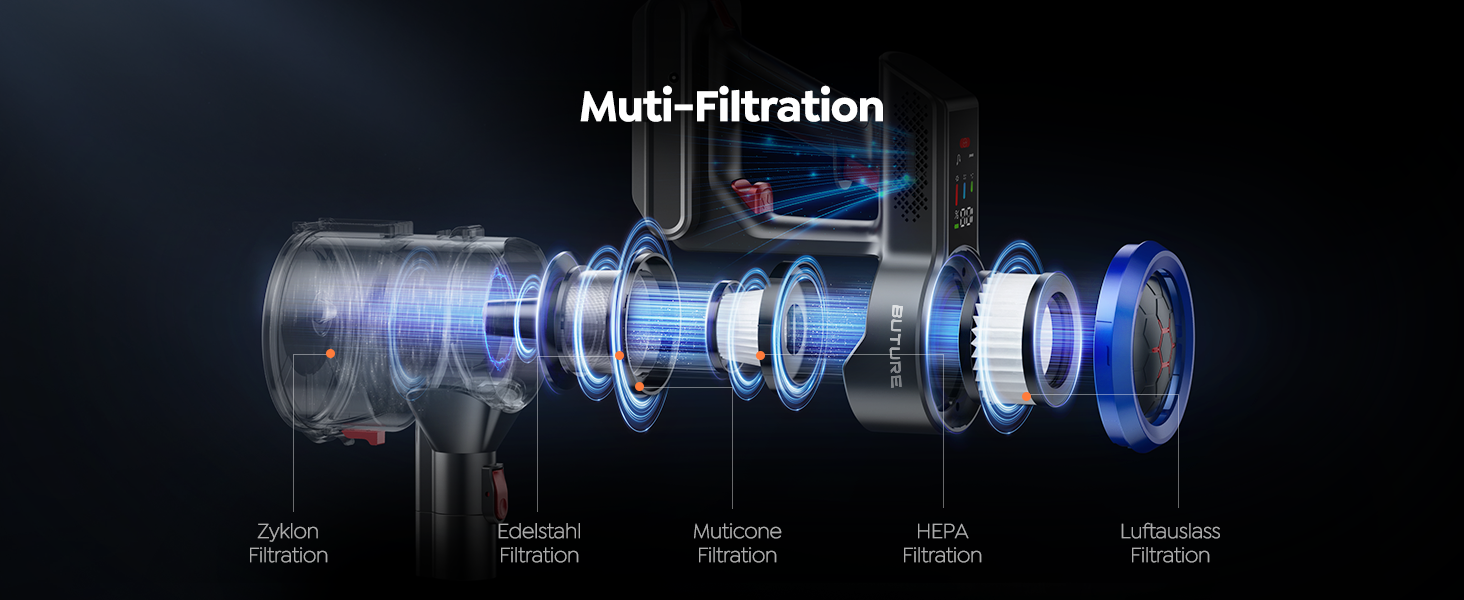 Muti-Filtration

BUTURE

Zyklon Filtration

Edelstahl Filtration

Muticone Filtration

HEPA Filtration

Luftauslass Filtration