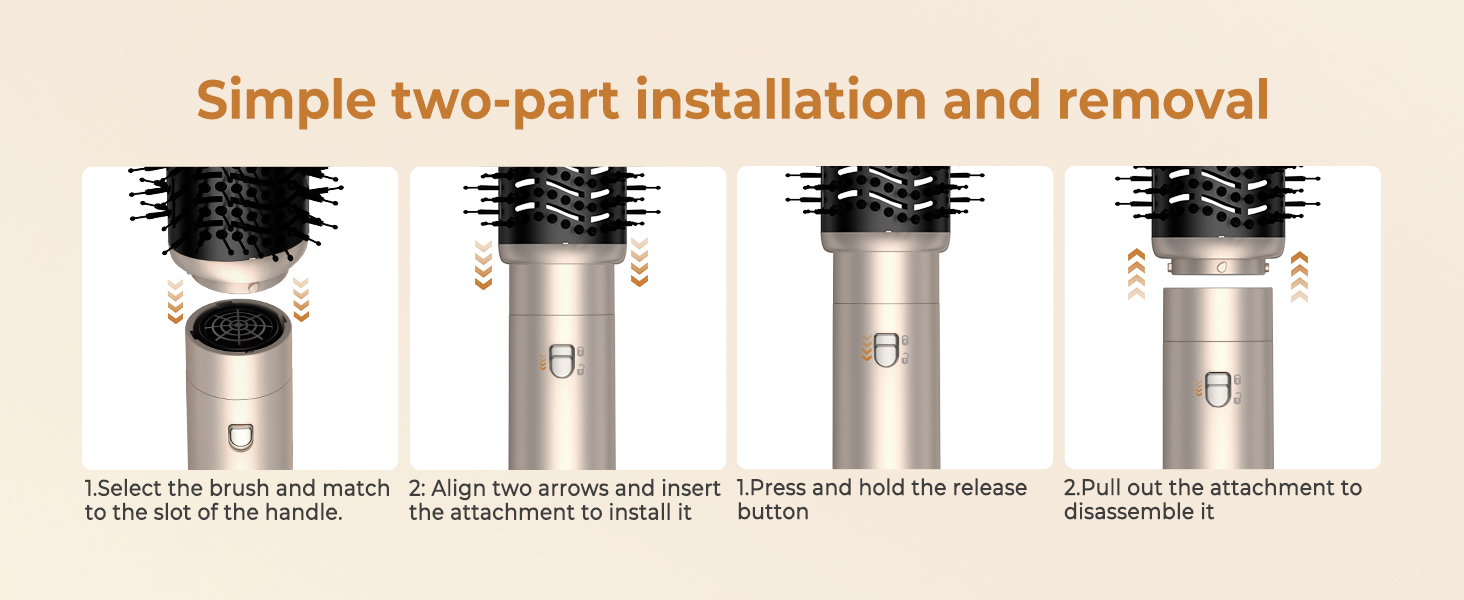 Simple two-part installation and removal

1.Select the brush and match to the slot of the handle.

2: Align two arrows and insert the attachment to install it

1.Press and hold the release button

2.Pull out the attachment to disassemble it