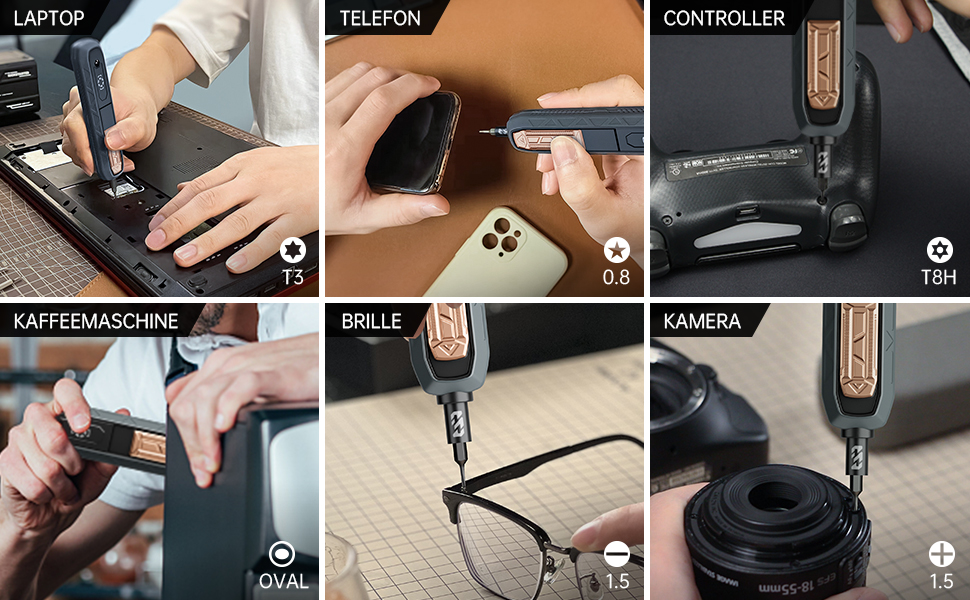 LAPTOP
T3

TELEFON
0.8

CONTROLLER
T8H

KAFFEEMASCHINE
OVAL

BRILLE
1.5

KAMERA
EFS 18-55mm
1.5