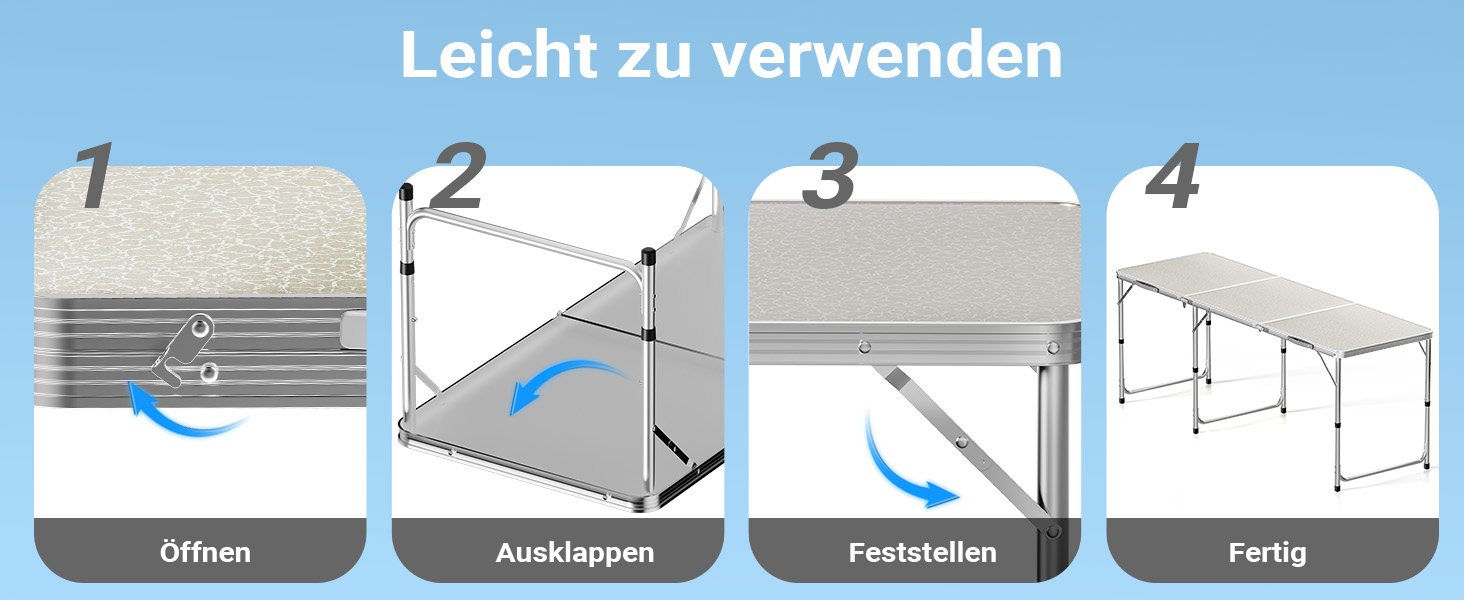 Leicht zu verwenden

1

Öffnen

2

Ausklappen

3

Feststellen

4

Fertig