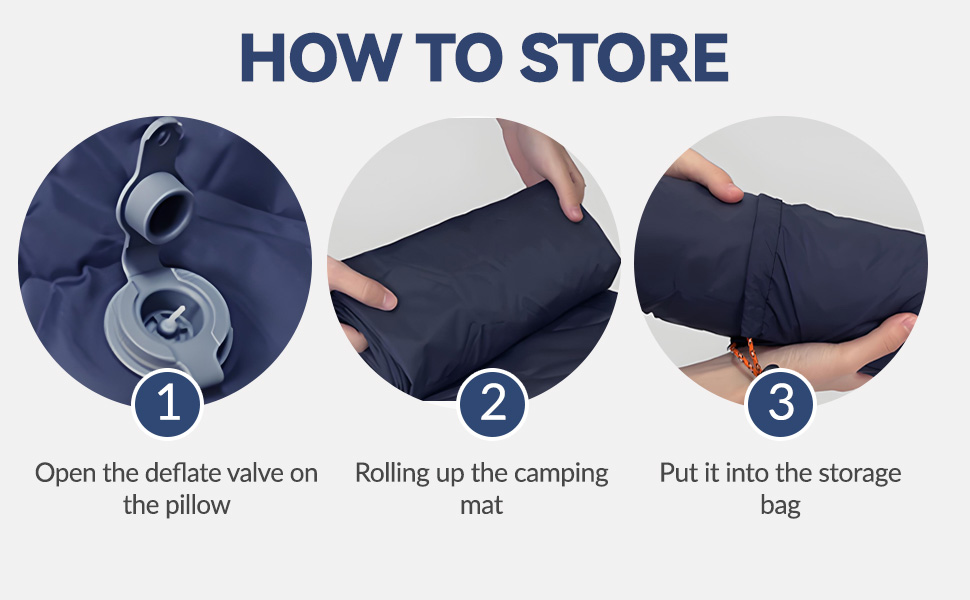 HOW TO STORE

1

Open the deflate valve on the pillow

2

Rolling up the camping mat

3

Put it into the storage bag