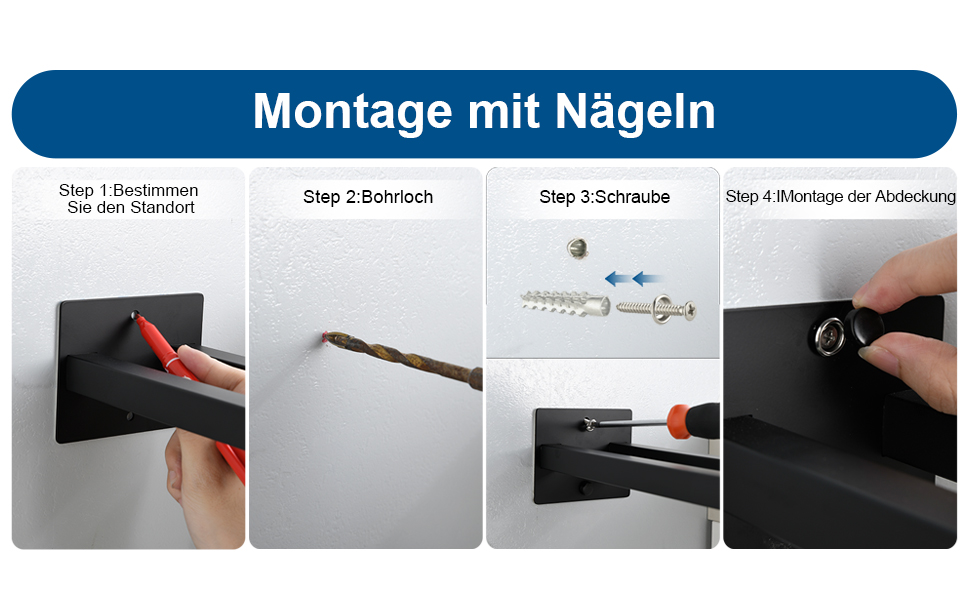 Montage mit Nägeln

Step 1:Bestimmen Sie den Standort

Step 2:Bohrloch

Step 3:Schraube

Step 4:IMontage der Abdeckung