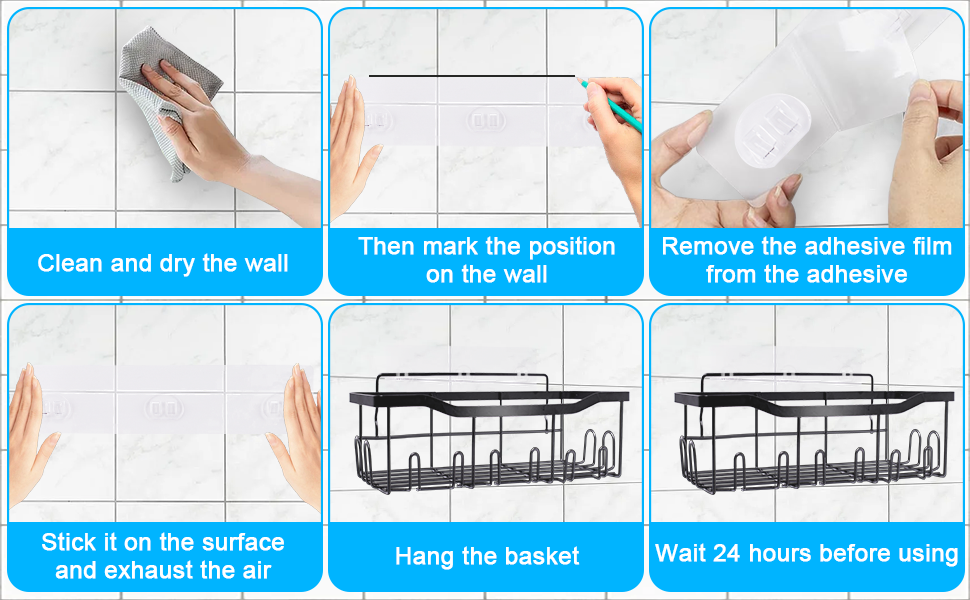 Clean and dry the wall

Then mark the position on the wall

Remove the adhesive film from the adhesive

Stick it on the surface and exhaust the air

Hang the basket

Wait 24 hours before using