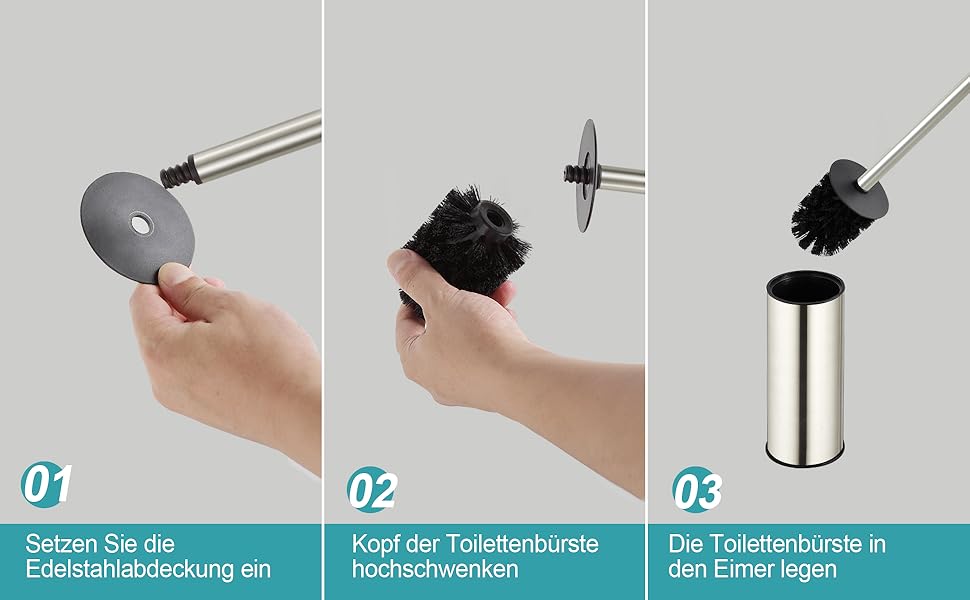 01

Setzen Sie die Edelstahlabdeckung ein

02

Kopf der Toilettenbürste hochschwenken

03

Die Toilettenbürste in den Eimer legen