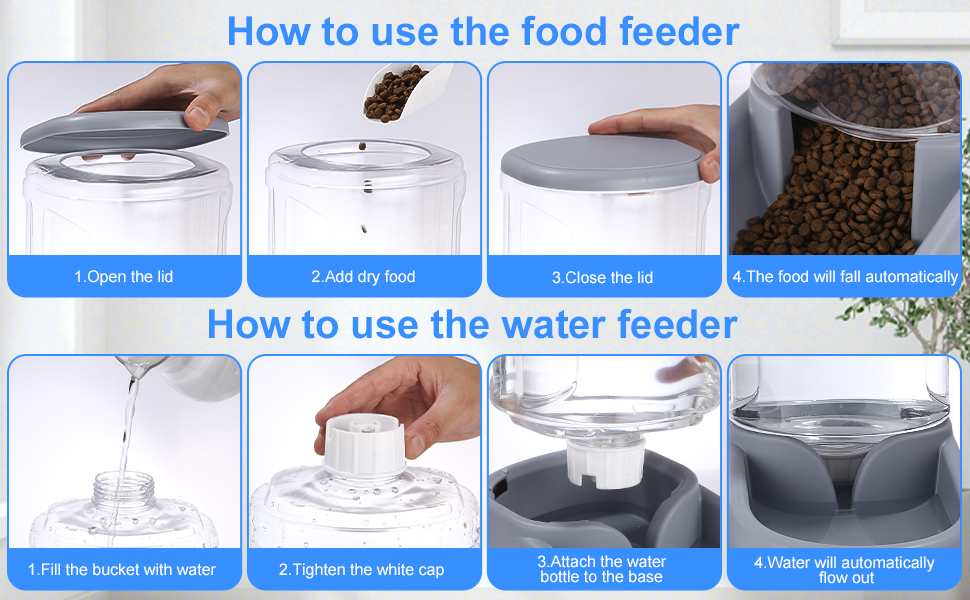 How to use the food feeder

1.Open the lid

2.Add dry food

3.Close the lid

4.The food will fall automatically

How to use the water feeder

1.Fill the bucket with water

2.Tighten the white cap

3.Attach the water bottle to the base

4.Water will automatically flow out