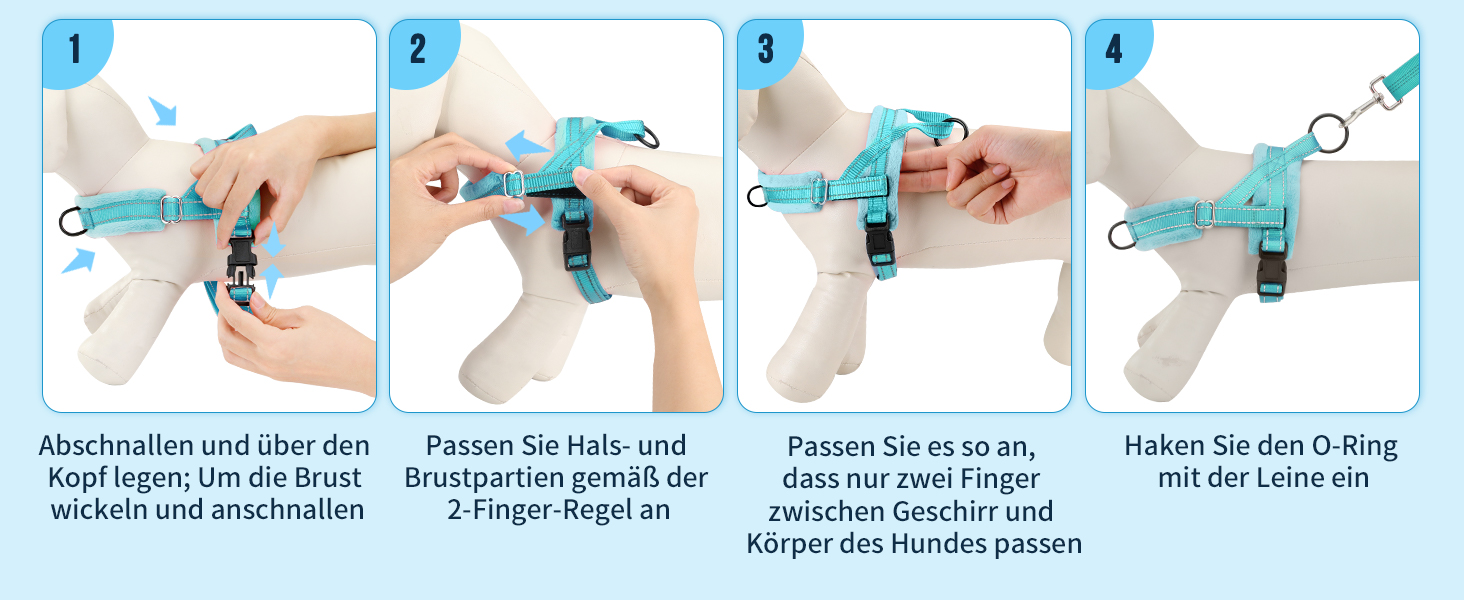 1

Abschnallen und über den Kopf legen; Um die Brust wickeln und anschnallen

2

Passen Sie Hals- und Brustpartien gemäß der 2-Finger-Regel an

3

Passen Sie es so an, dass nur zwei Finger zwischen Geschirr und Körper des Hundes passen

4

Haken Sie den O-Ring mit der Leine ein