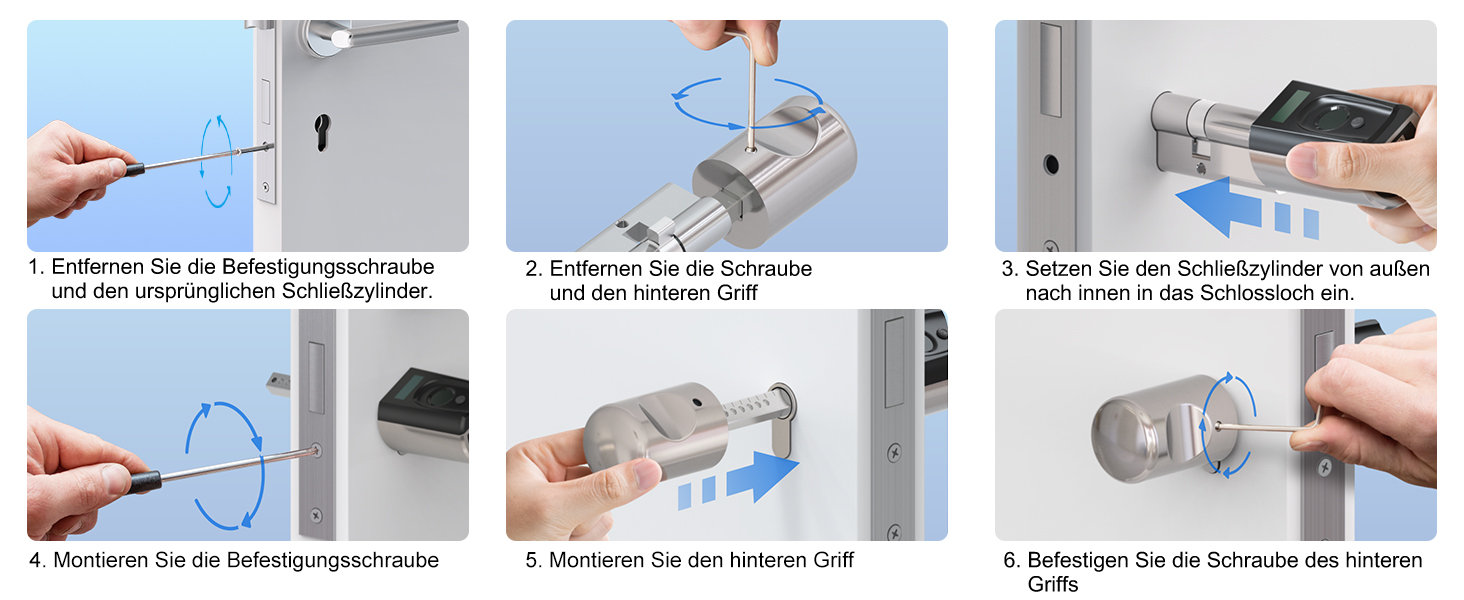 1. Entfernen Sie die Befestigungsschraube und den ursprünglichen Schließzylinder.

2. Entfernen Sie die Schraube und den hinteren Griff

3. Setzen Sie den Schließzylinder von außen nach innen in das Schlossloch ein.

4. Montieren Sie die Befestigungsschraube

5. Montieren Sie den hinteren Griff

6. Befestigen Sie die Schraube des hinteren Griffs