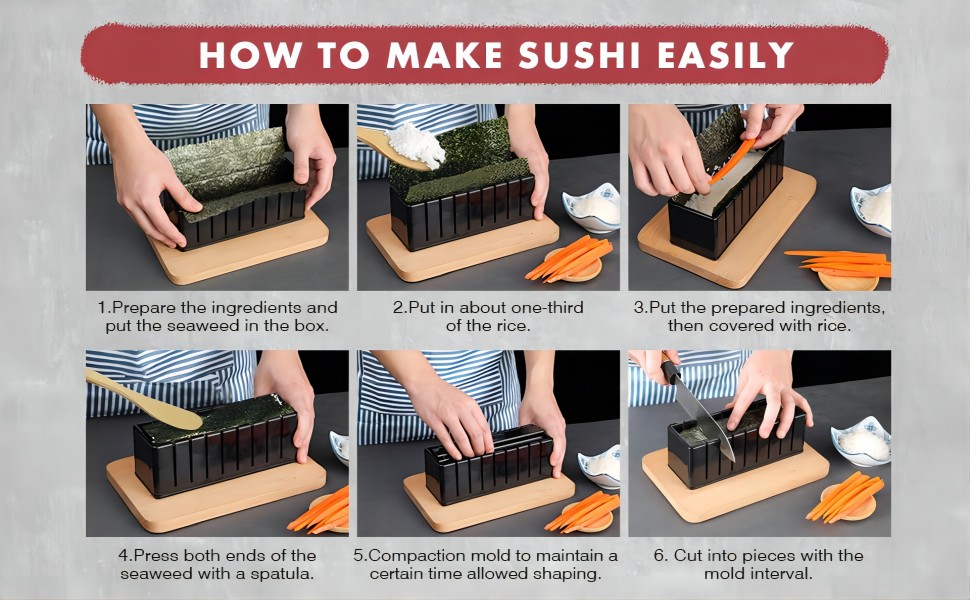 HOW TO MAKE SUSHI EASILY

1.Prepare the ingredients and put the seaweed in the box.

2.Put in about one-third of the rice.

3.Put the prepared ingredients, then covered with rice.

4.Press both ends of the seaweed with a spatula.

5.Compaction mold to maintain a certain time allowed shaping.

6. Cut into pieces with the mold interval.