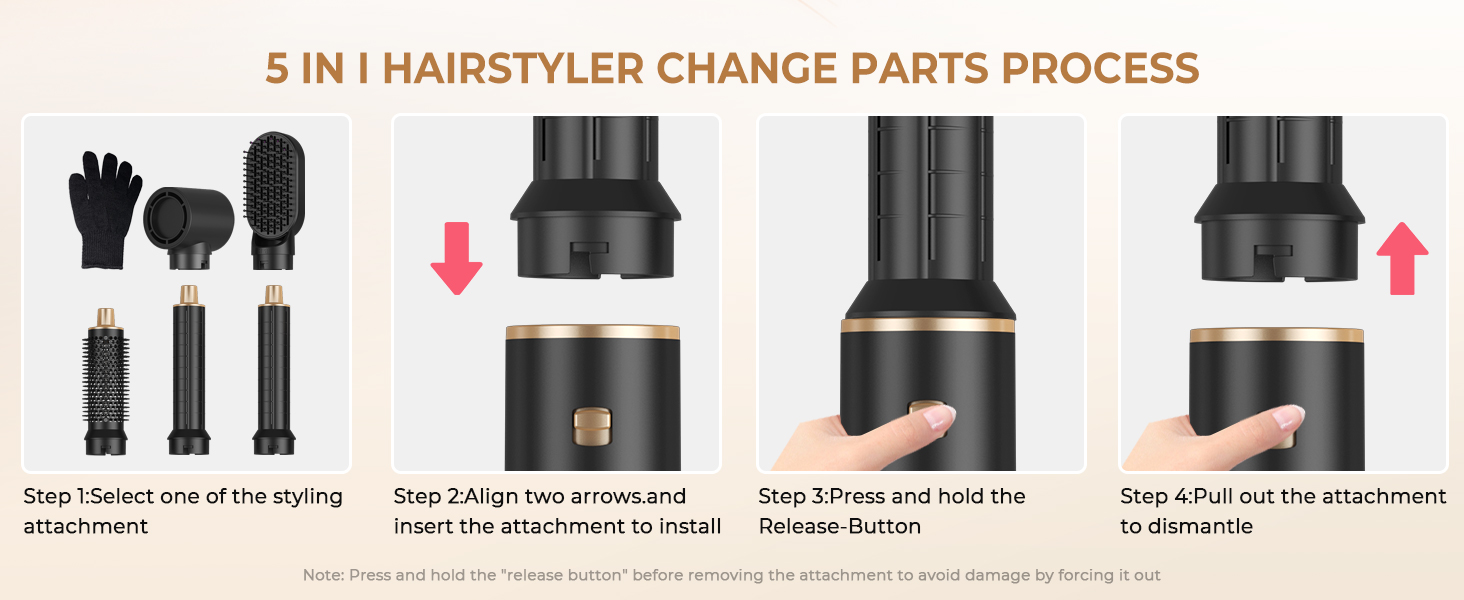 5 IN I HAIRSTYLER CHANGE PARTS PROCESS

Step 1:Select one of the styling attachment

Step 2:Align two arrows.and insert the attachment to install

Step 3:Press and hold the Release-Button

Step 4:Pull out the attachment to dismantle

Note: Press and hold the "release button" before removing the attachment to avoid damage by forcing it out