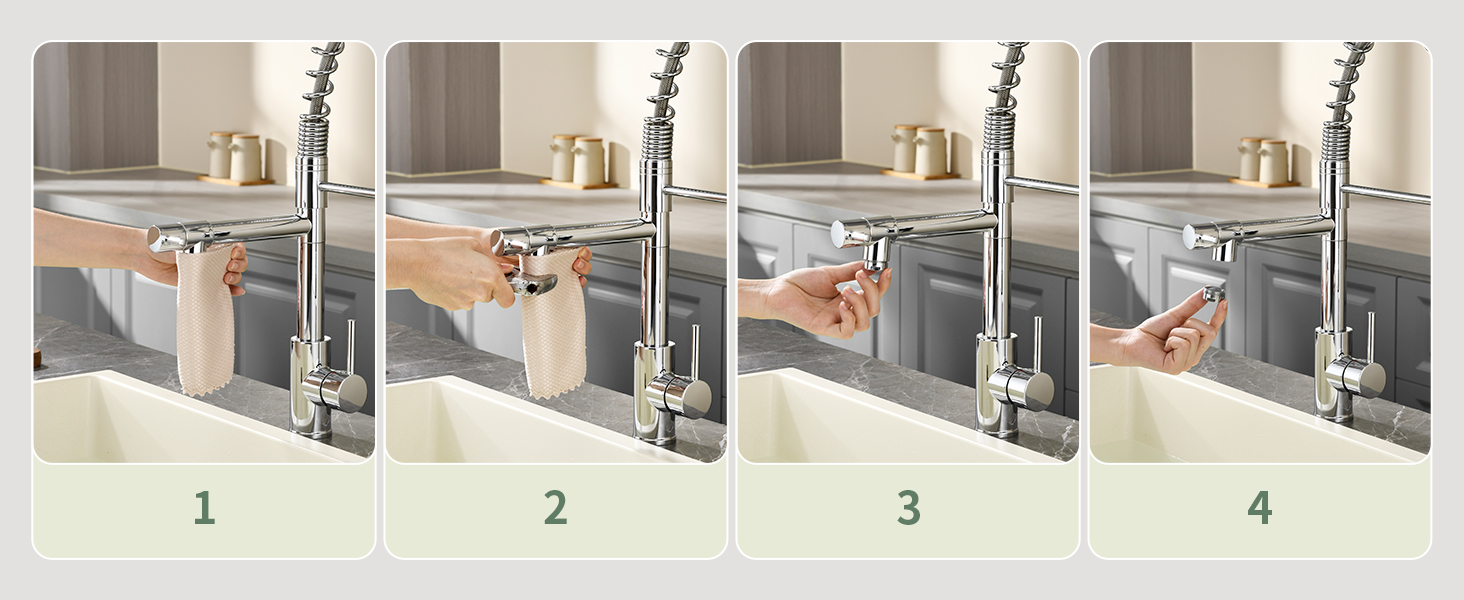 1

2

3

4