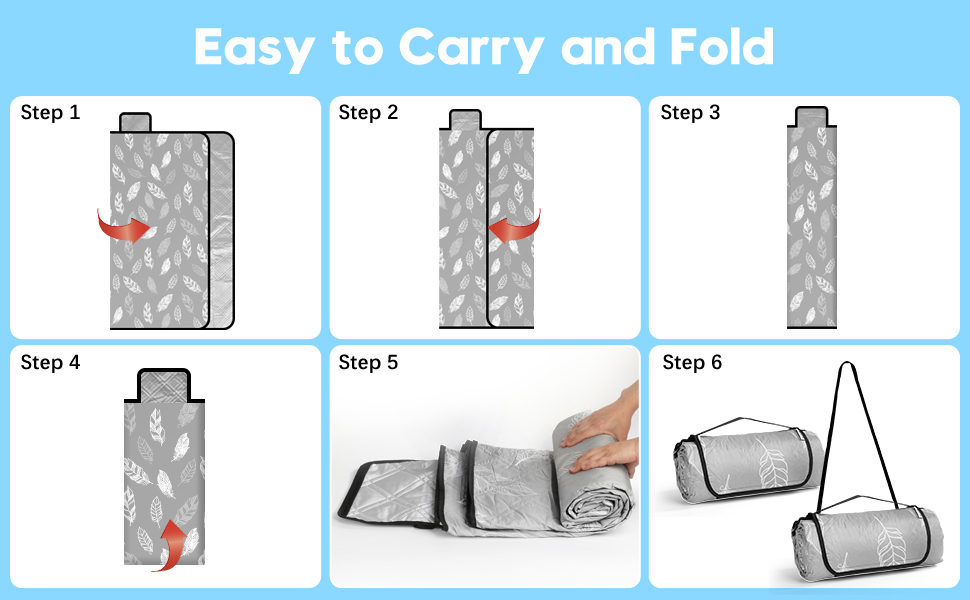 Easy to Carry and Fold

Step 1

Step 2

Step 3

Step 4

Step 5

Step 6