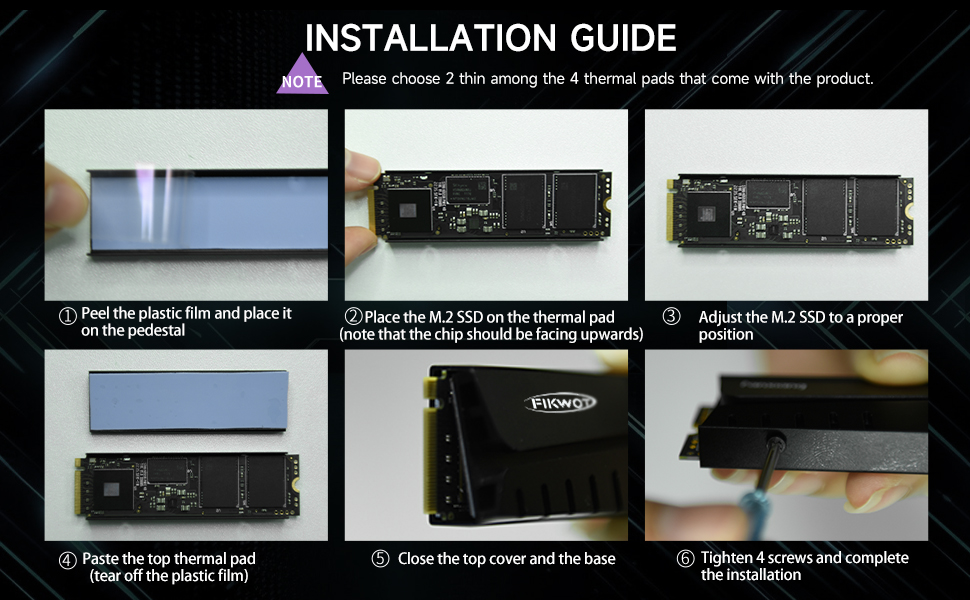 INSTALLATION GUIDE

NOTE Please choose 2 thin among the 4 thermal pads that come with the product.

① Peel the plastic film and place it on the pedestal

② Place the M.2 SSD on the thermal pad (note that the chip should be facing upwards)

③ Adjust the M.2 SSD to a proper position

④ Paste the top thermal pad (tear off the plastic film)

FIKWOT

⑤ Close the top cover and the base

⑥ Tighten 4 screws and complete the installation