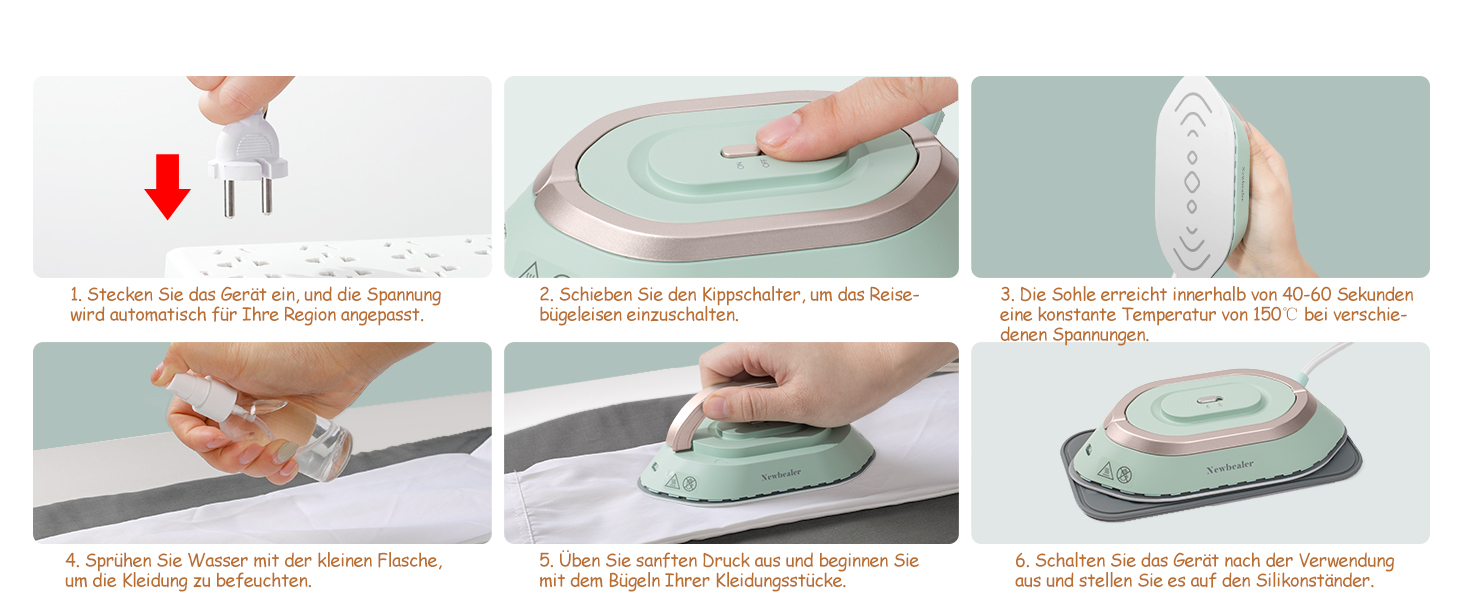 1. Stecken Sie das Gerät ein, und die Spannung wird automatisch für Ihre Region angepasst.

2. Schieben Sie den Kippschalter, um das Reisebügeleisen einzuschalten.

Newbealer

3. Die Sohle erreicht innerhalb von 40-60 Sekunden eine konstante Temperatur von 150℃ bei verschiedenen Spannungen.

4. Sprühen Sie Wasser mit der kleinen Flasche, um die Kleidung zu befeuchten.

Newbealer

5. Üben Sie sanften Druck aus und beginnen Sie mit dem Bügeln Ihrer Kleidungsstücke.

Newbealer

6. Schalten Sie das Gerät nach der Verwendung aus und stellen Sie es auf den Silikonständer.