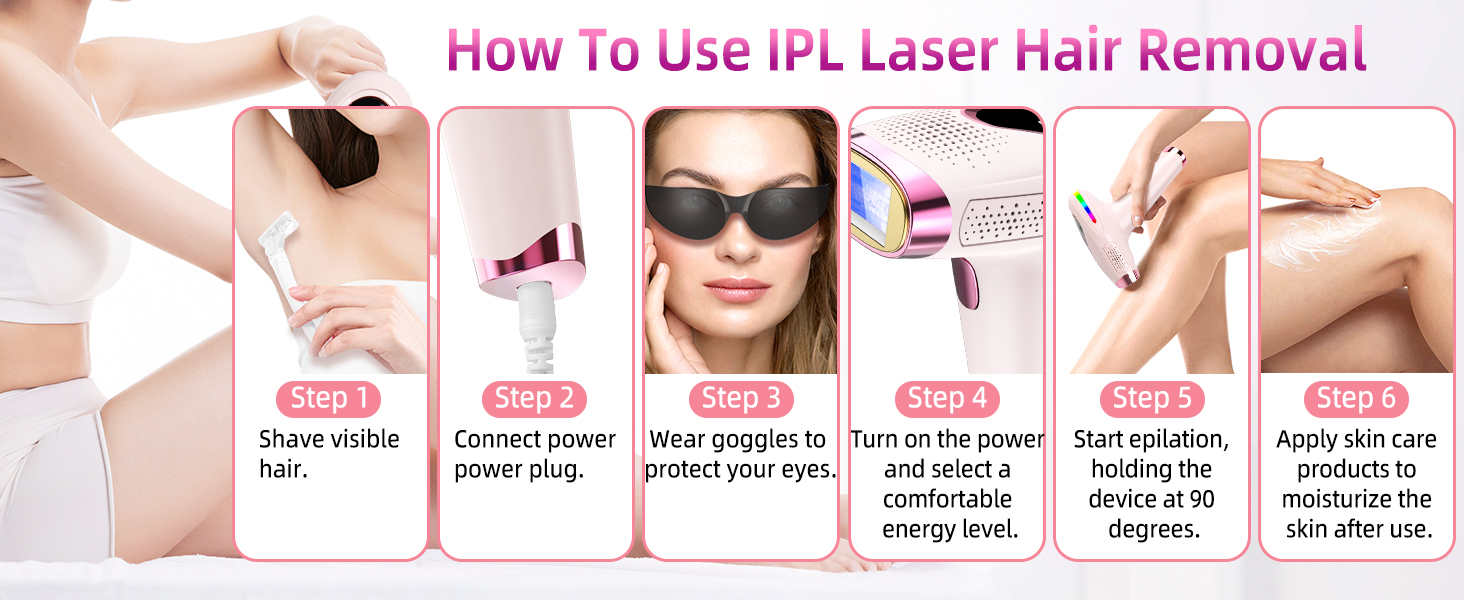 How To Use IPL Laser Hair Removal

Step 1
Shave visible hair.

Step 2
Connect power power plug.

Step 3
Wear goggles to protect your eyes.

Step 4
Turn on the power and select a comfortable energy level.

Step 5
Start epilation, holding the device at 90 degrees.

Step 6
Apply skin care products to moisturize the skin after use.