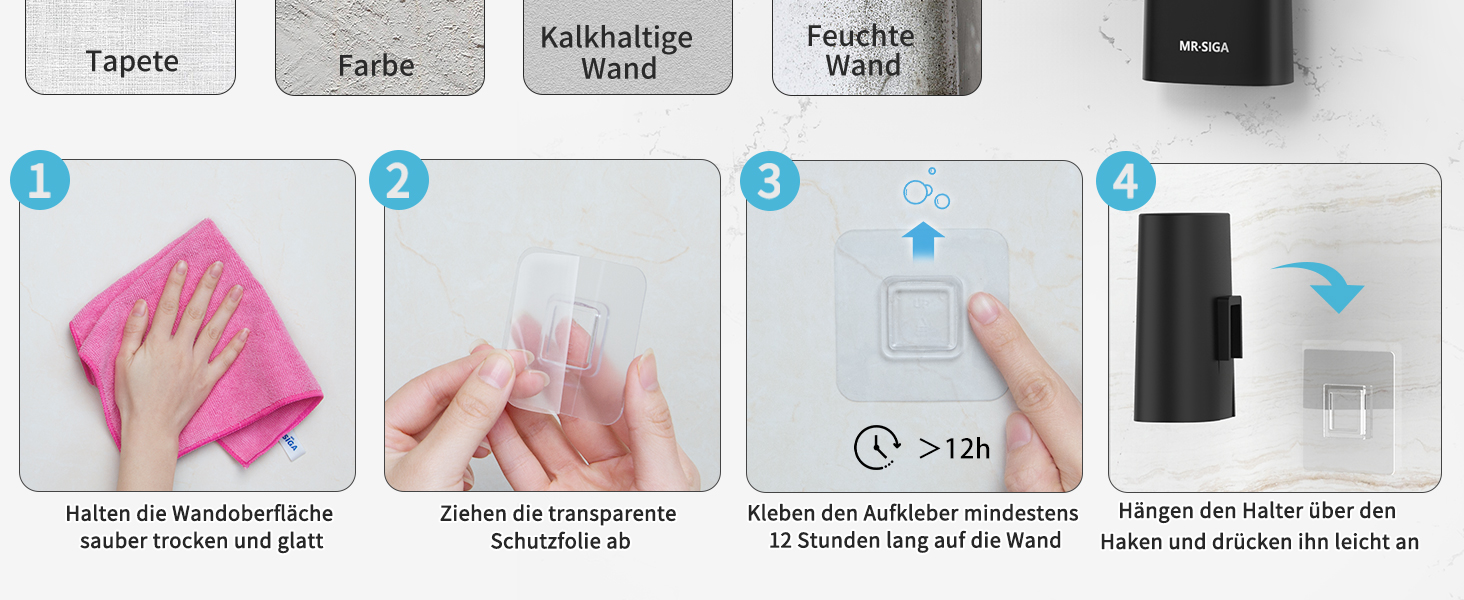 Tapete

Farbe

Kalkhaltige Wand

Feuchte Wand

MR·SIGA

1

SIGA

Halten die Wandoberfläche sauber trocken und glatt

2

Ziehen die transparente Schutzfolie ab

3

>12h

Kleben den Aufkleber mindestens 12 Stunden lang auf die Wand

4

Hängen den Halter über den Haken und drücken ihn leicht an