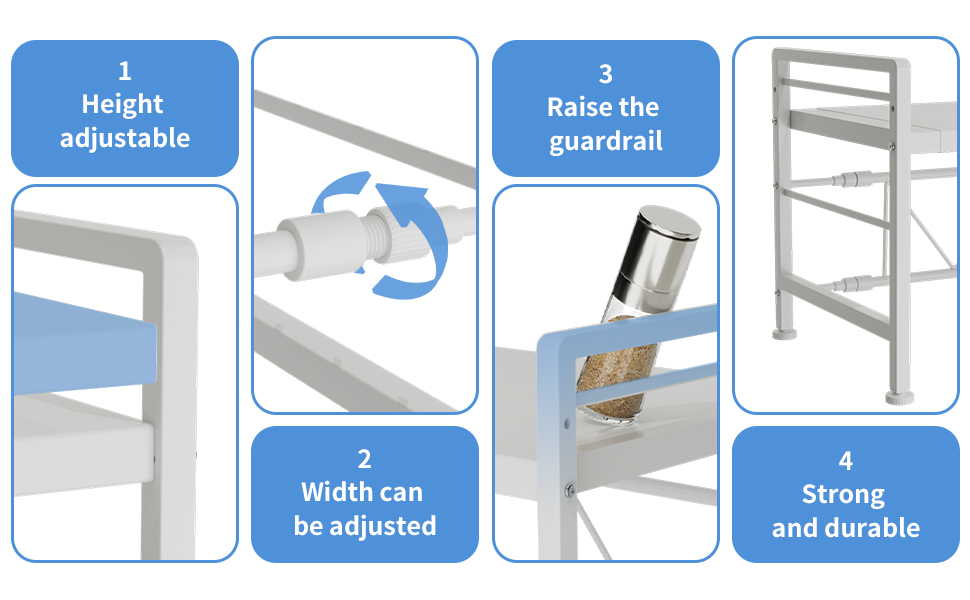 1
Height adjustable

2
Width can be adjusted

3
Raise the guardrail

4
Strong and durable