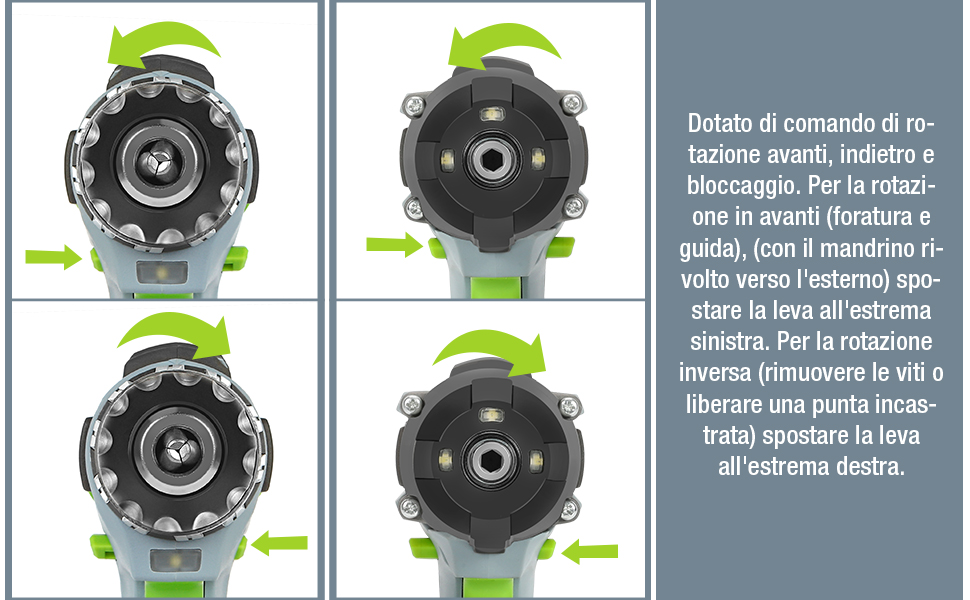 Dotato di comando di rotazione avanti, indietro e bloccaggio. Per la rotazione in avanti (foratura e guida), (con il mandrino rivolto verso l'esterno) spostare la leva all'estrema sinistra. Per la rotazione inversa (rimuovere le viti o liberare una punta incastrata) spostare la leva all'estrema destra.