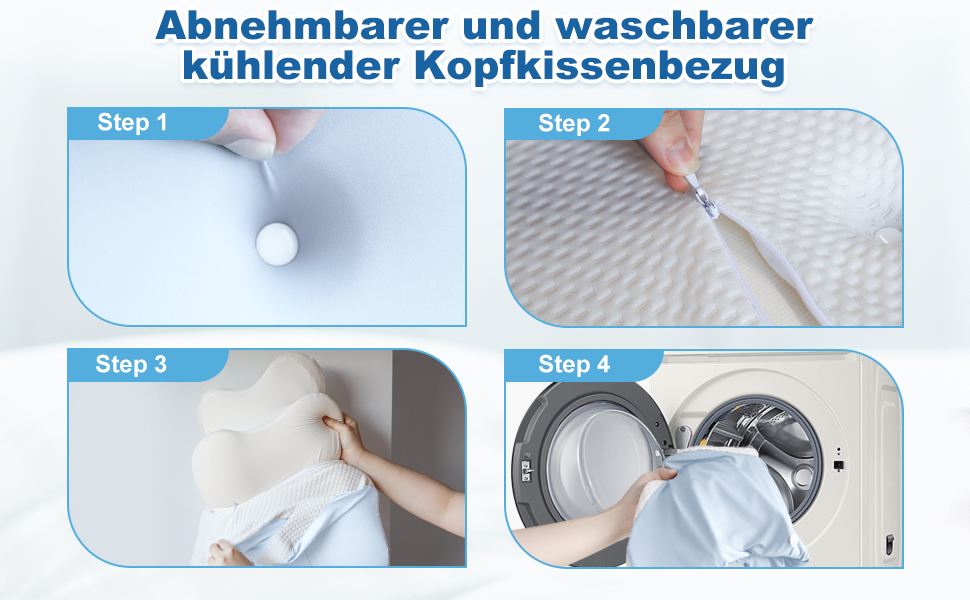 Abnehmbarer und waschbarer kühlender Kopfkissenbezug

Step 1

Step 2

Step 3

Step 4