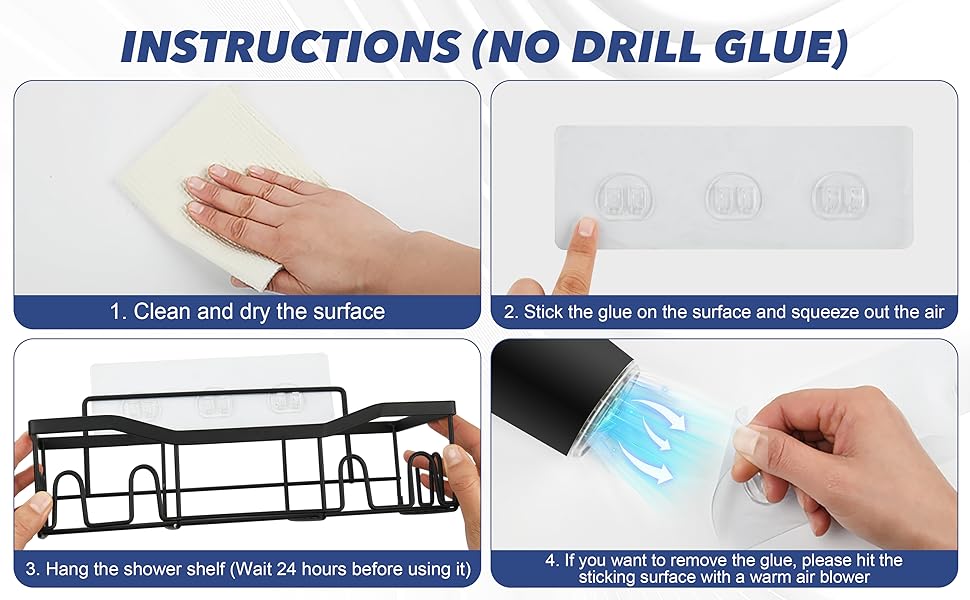 INSTRUCTIONS (NO DRILL GLUE)

1. Clean and dry the surface

2. Stick the glue on the surface and squeeze out the air

3. Hang the shower shelf (Wait 24 hours before using it)

4. If you want to remove the glue, please hit the sticking surface with a warm air blower