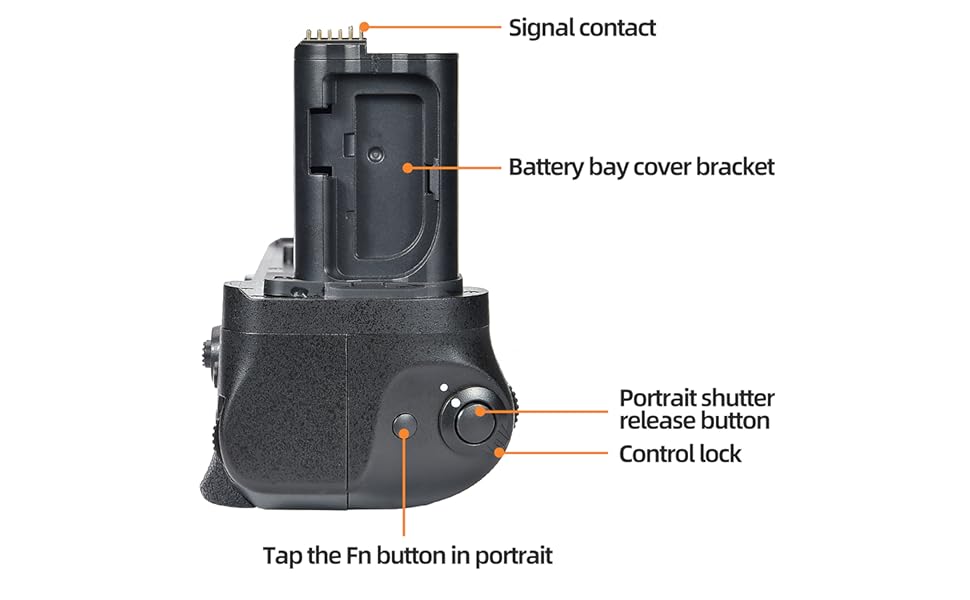 Signal contact

Battery bay cover bracket

Portrait shutter release button

Control lock

Tap the Fn button in portrait