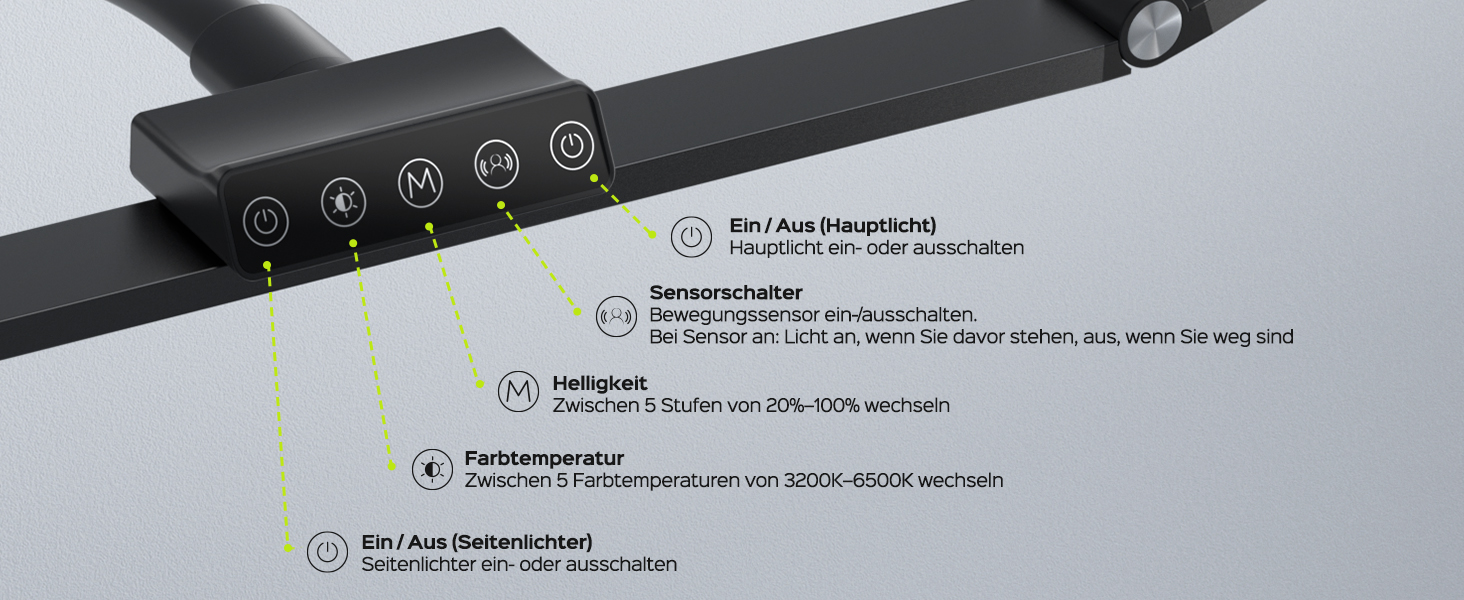 M

Ein / Aus (Hauptlicht)
Hauptlicht ein- oder ausschalten

Sensorschalter
Bewegungssensor ein-/ausschalten.
Bei Sensor an: Licht an, wenn Sie davor stehen, aus, wenn Sie weg sind

M

Helligkeit
Zwischen 5 Stufen von 20%–100% wechseln

Farbtemperatur
Zwischen 5 Farbtemperaturen von 3200K–6500K wechseln

Ein / Aus (Seitenlichter)
Seitenlichter ein- oder ausschalten