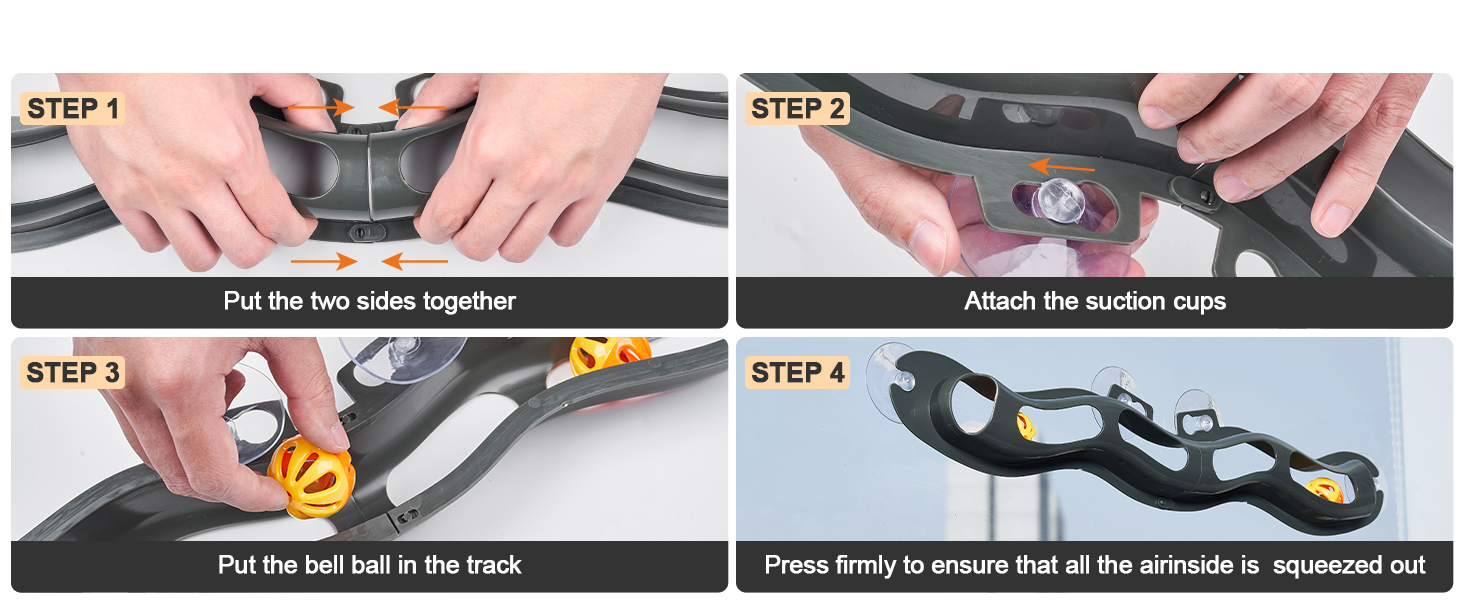 STEP 1
Put the two sides together

STEP 2
Attach the suction cups

STEP 3
Put the bell ball in the track

STEP 4
Press firmly to ensure that all the airinside is squeezed out