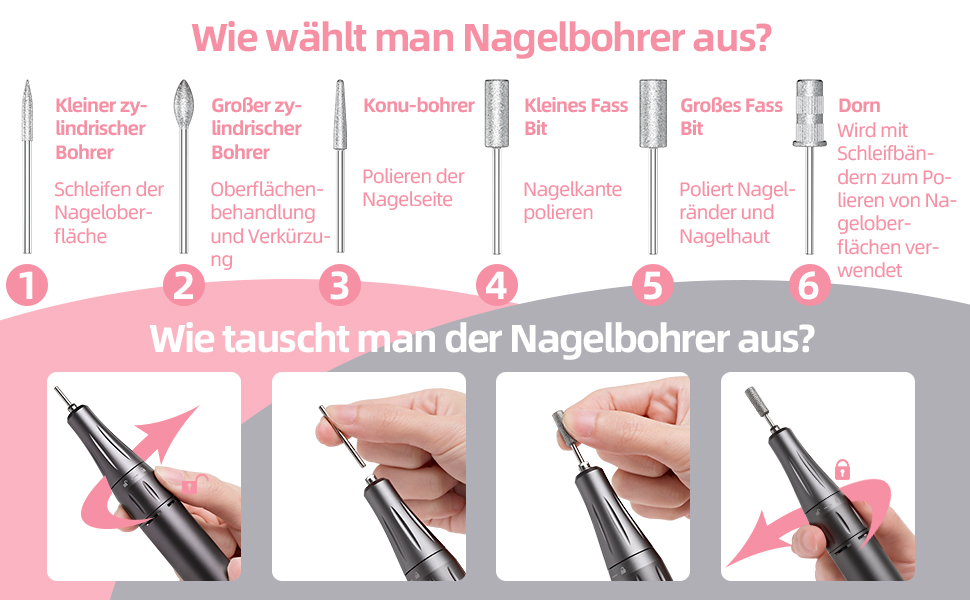 Wie wählt man Nagelbohrer aus?

Kleiner zylindrischer Bohrer

Schleifen der Nageloberfläche

1

Großer zylindrischer Bohrer

Oberflächenbehandlung und Verkürzung

2

Konu-bohrer

Polieren der Nagelseite

3

Kleines Fass Bit

Nagelkante polieren

4

Großes Fass Bit

Poliert Nagelränder und Nagelhaut

5

Dorn

Wird mit Schleifbändern zum Polieren von Nageloberflächen verwendet

6

Wie tauscht man der Nagelbohrer aus?