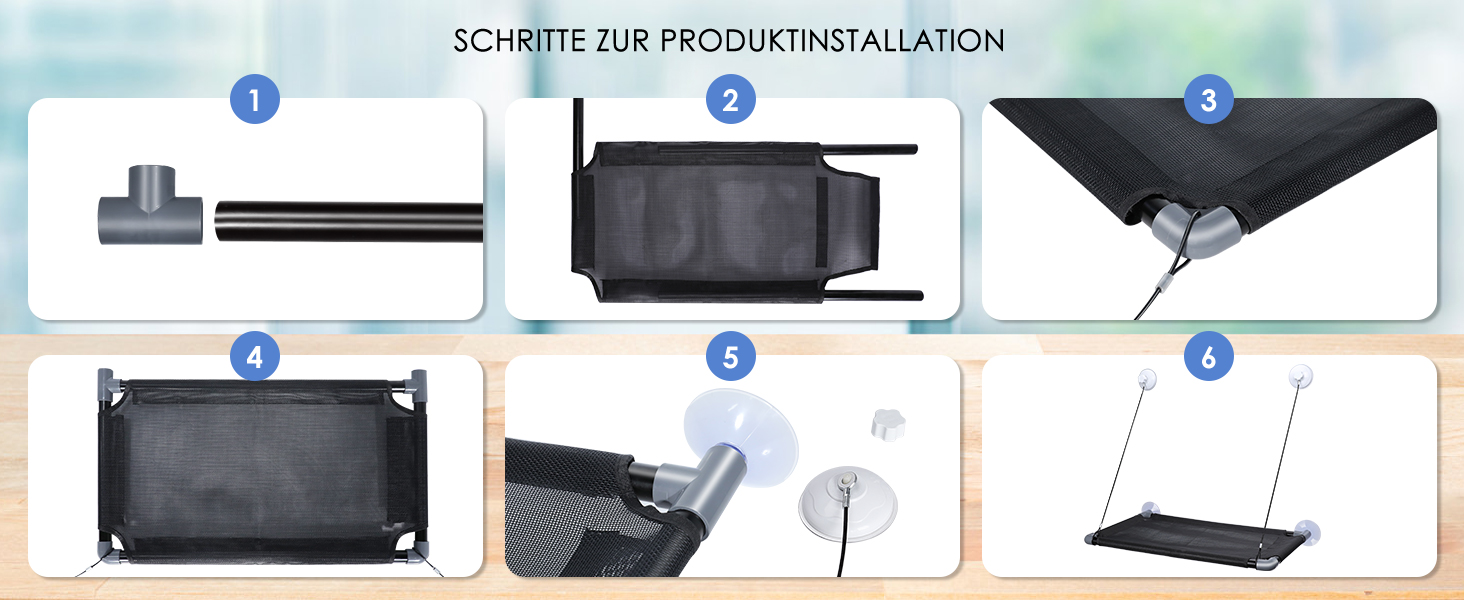 SCHRITTE ZUR PRODUKTINSTALLATION

1

2

3

4

5

6