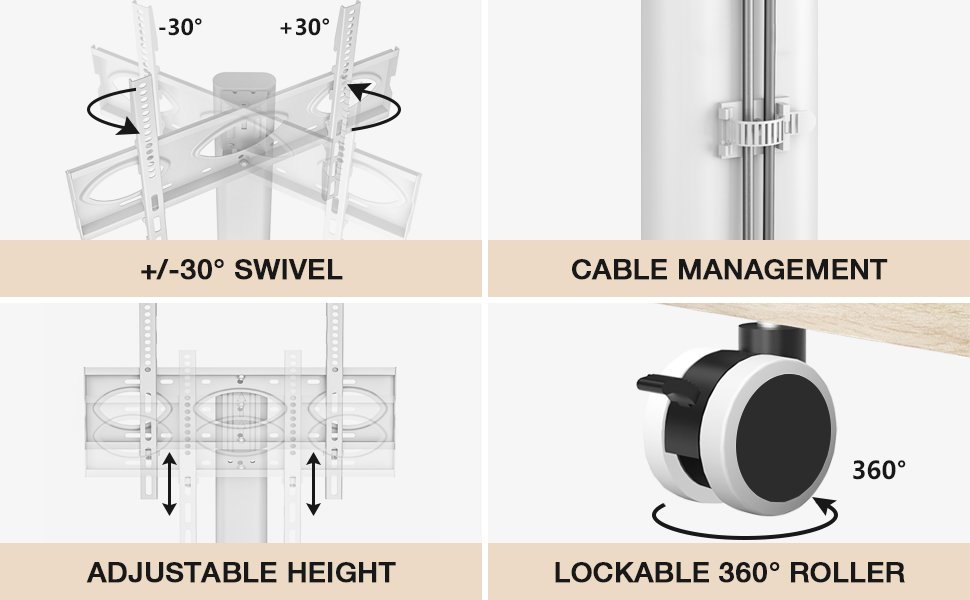 -30°
+30°

+/-30° SWIVEL

CABLE MANAGEMENT

ADJUSTABLE HEIGHT

360°

LOCKABLE 360° ROLLER