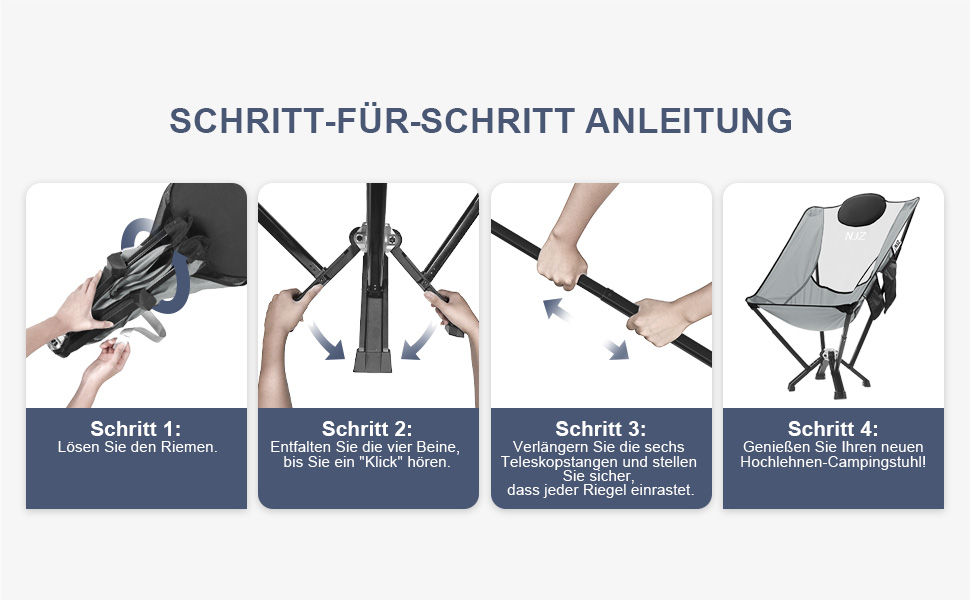 SCHRITT-FÜR-SCHRITT ANLEITUNG

Schritt 1:
Lösen Sie den Riemen.

Schritt 2:
Entfalten Sie die vier Beine, bis Sie ein "Klick" hören.

Schritt 3:
Verlängern Sie die sechs Teleskopstangen und stellen Sie sicher, dass jeder Riegel einrastet.

NJZ

Schritt 4:
Genießen Sie Ihren neuen Hochlehnen-Campingstuhl!