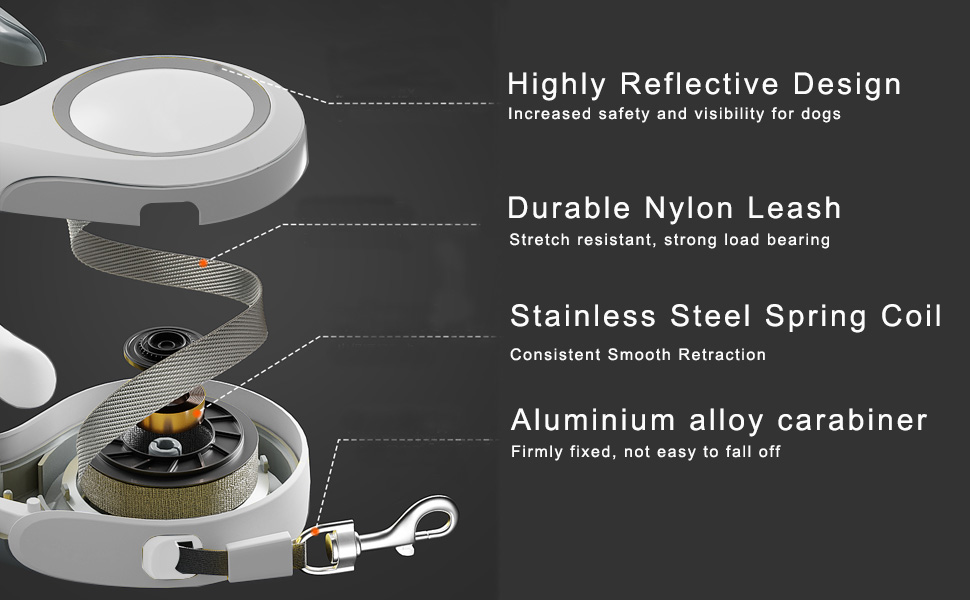 Highly Reflective Design
Increased safety and visibility for dogs

Durable Nylon Leash
Stretch resistant, strong load bearing

Stainless Steel Spring Coil
Consistent Smooth Retraction

Aluminium alloy carabiner
Firmly fixed, not easy to fall off