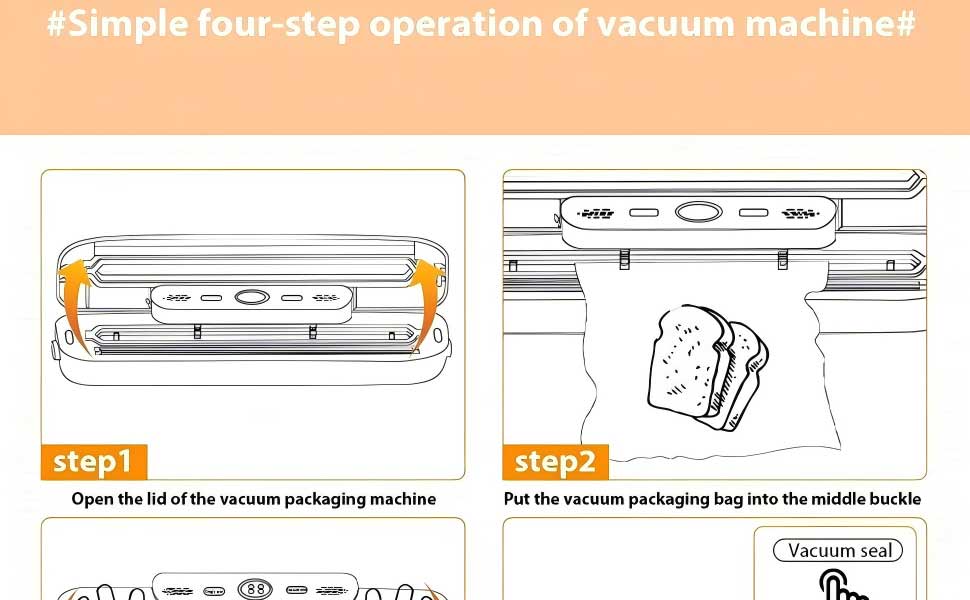 #Simple four-step operation of vacuum machine#

step1

Open the lid of the vacuum packaging machine

step2

Put the vacuum packaging bag into the middle buckle

88

Vacuum seal